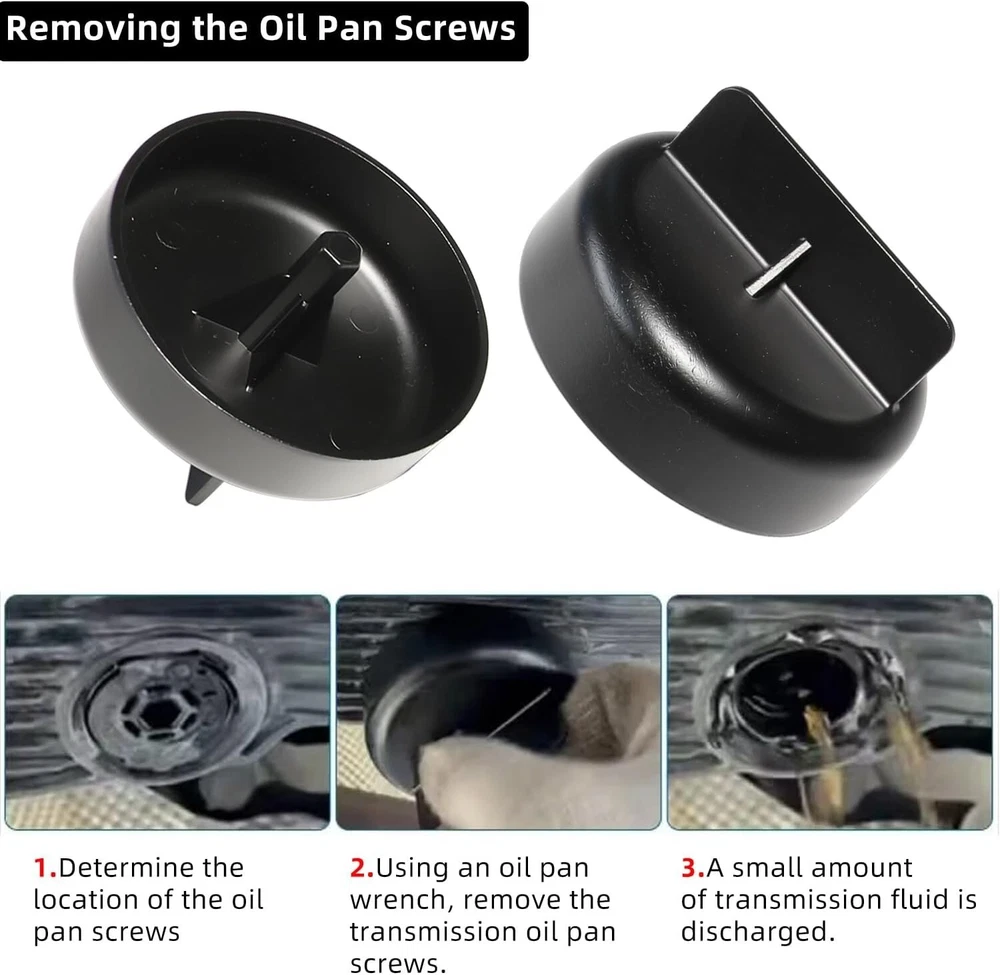 Removing the Oil Pan Screws

1.Determine the location of the oil pan screws

2.Using an oil pan wrench, remove the transmission oil pan screws.

3.A small amount of transmission fluid is discharged.