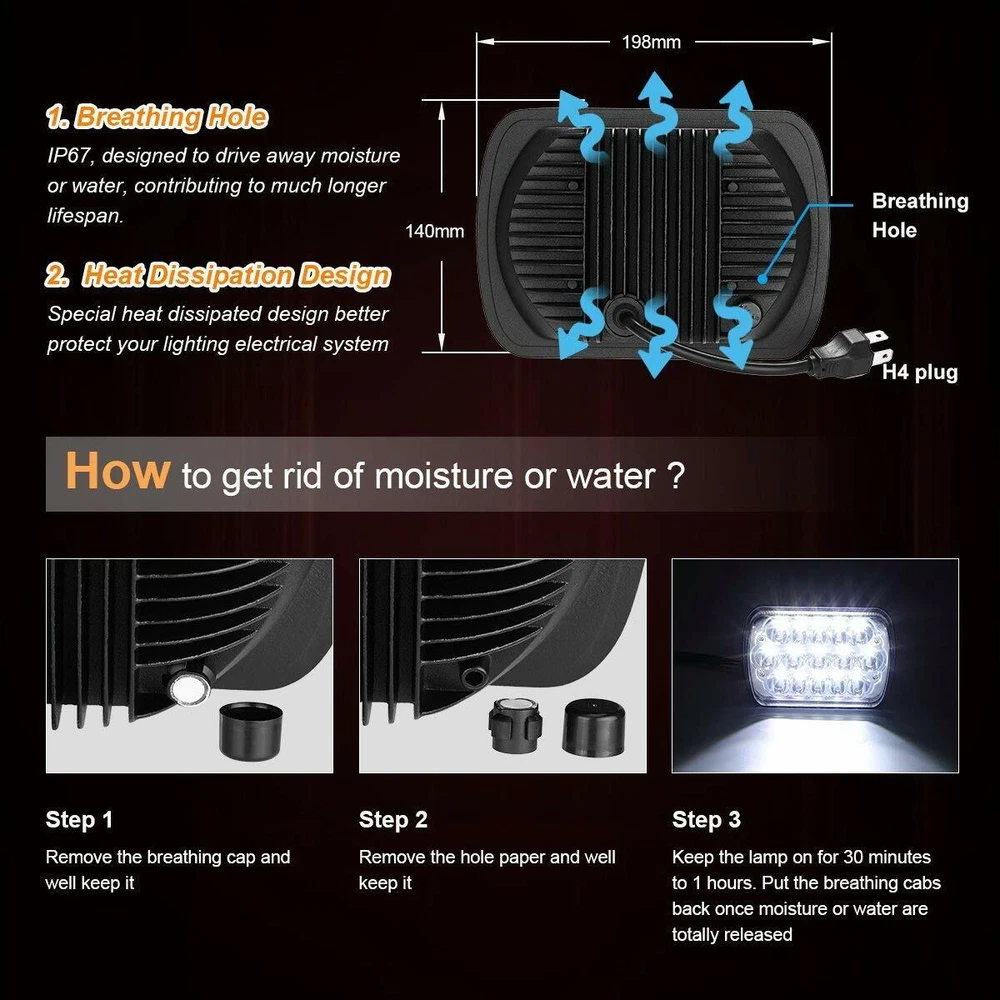 1. Breathing Hole

IP67, designed to drive away moisture or water, contributing to much longer lifespan.

2. Heat Dissipation Design

Special heat dissipated design better protect your lighting electrical system

198mm

140mm

Breathing Hole

H4 plug

How to get rid of moisture or water ?

Step 1

Remove the breathing cap and well keep it

Step 2

Remove the hole paper and well keep it

Step 3

Keep the lamp on for 30 minutes to 1 hours. Put the breathing cabs back once moisture or water are totally released