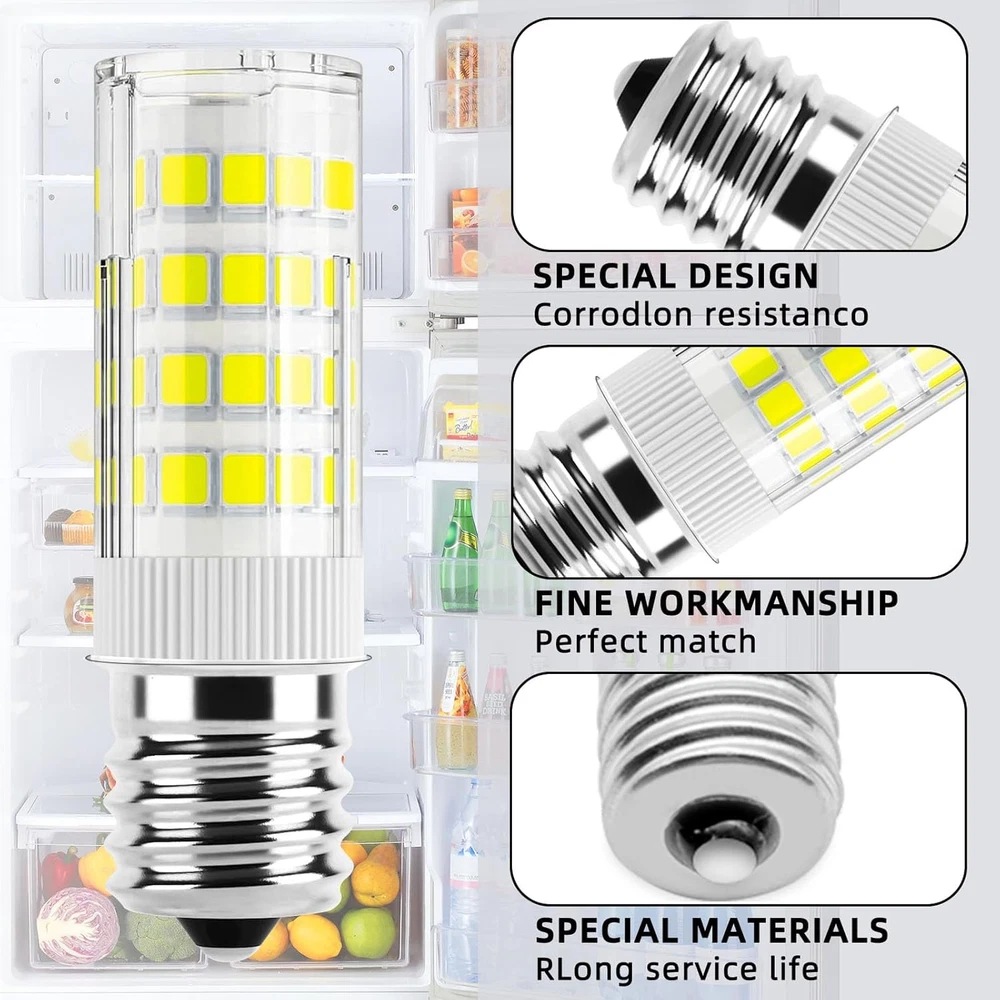 SPECIAL DESIGN
Corrodlon resistanco

FINE WORKMANSHIP
Perfect match

SPECIAL MATERIALS
RLong service life