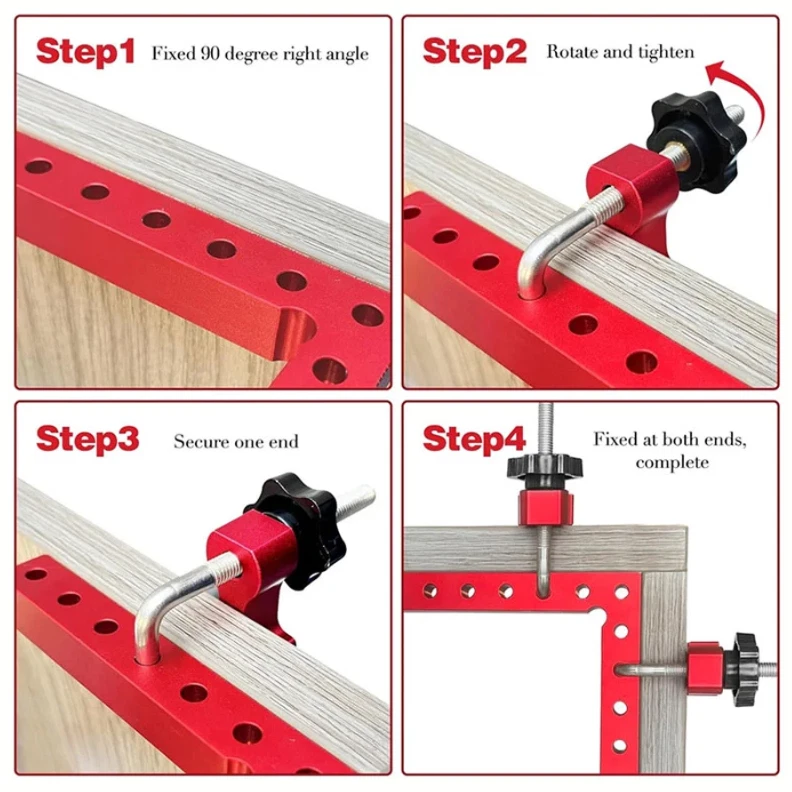 Step1 Fixed 90 degree right angle

Step2 Rotate and tighten

Step3 Secure one end

Step4 Fixed at both ends, complete