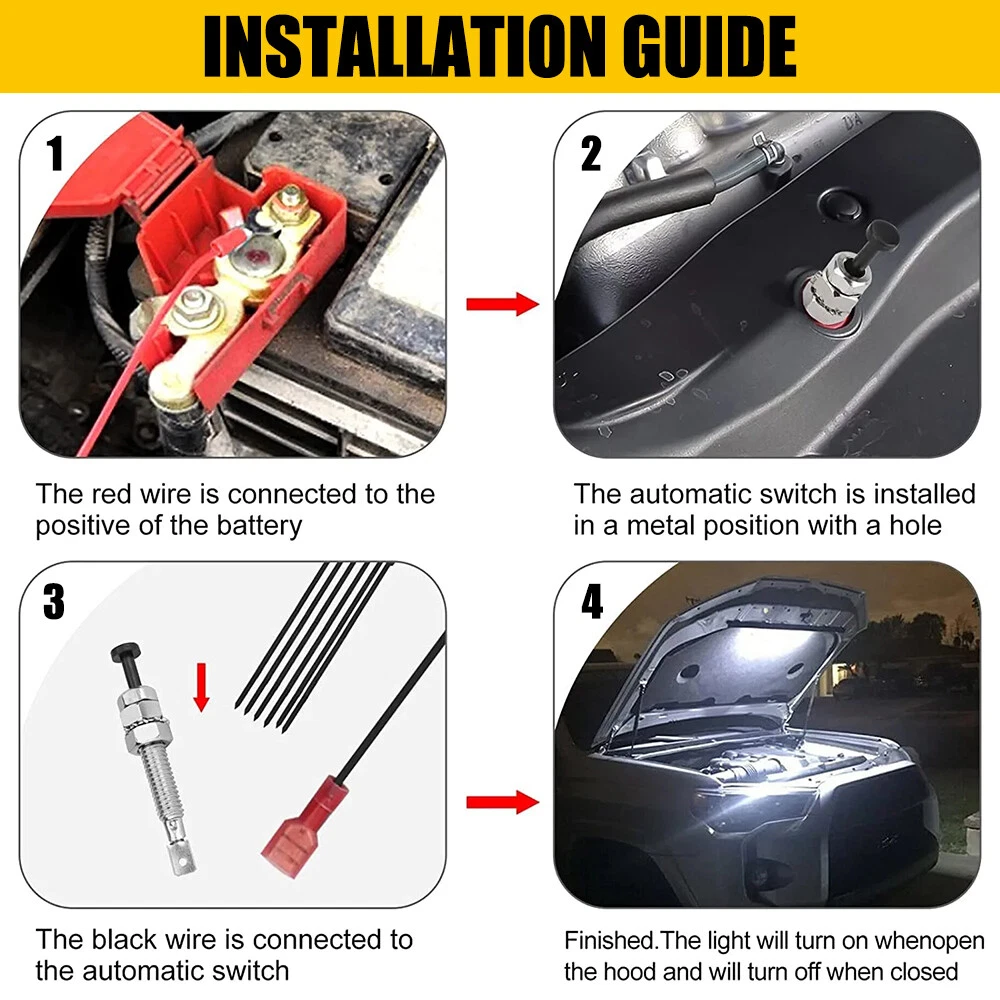 INSTALLATION GUIDE

1

The red wire is connected to the positive of the battery

2

The automatic switch is installed in a metal position with a hole

3

The black wire is connected to the automatic switch

4

Finished.The light will turn on whenopen the hood and will turn off when closed