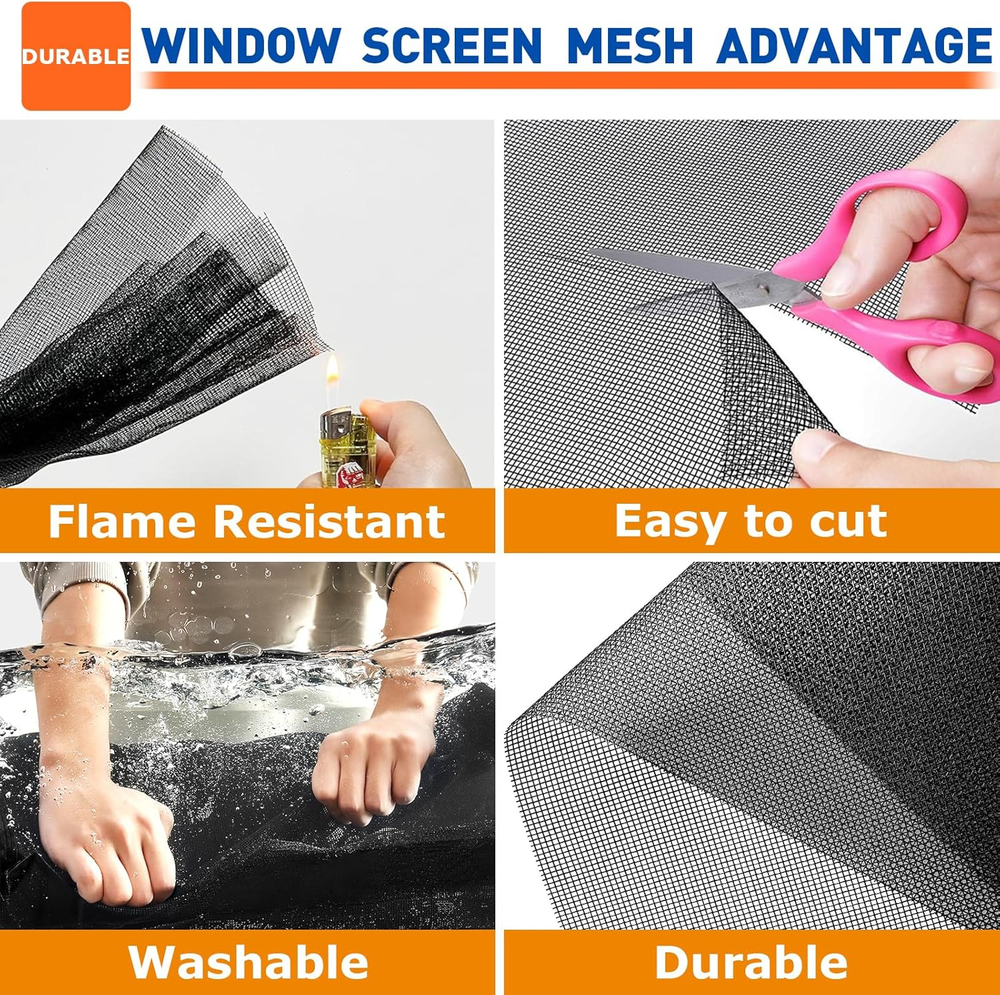 DURABLE WINDOW SCREEN MESH ADVANTAGE

Flame Resistant

Easy to cut

Washable

Durable