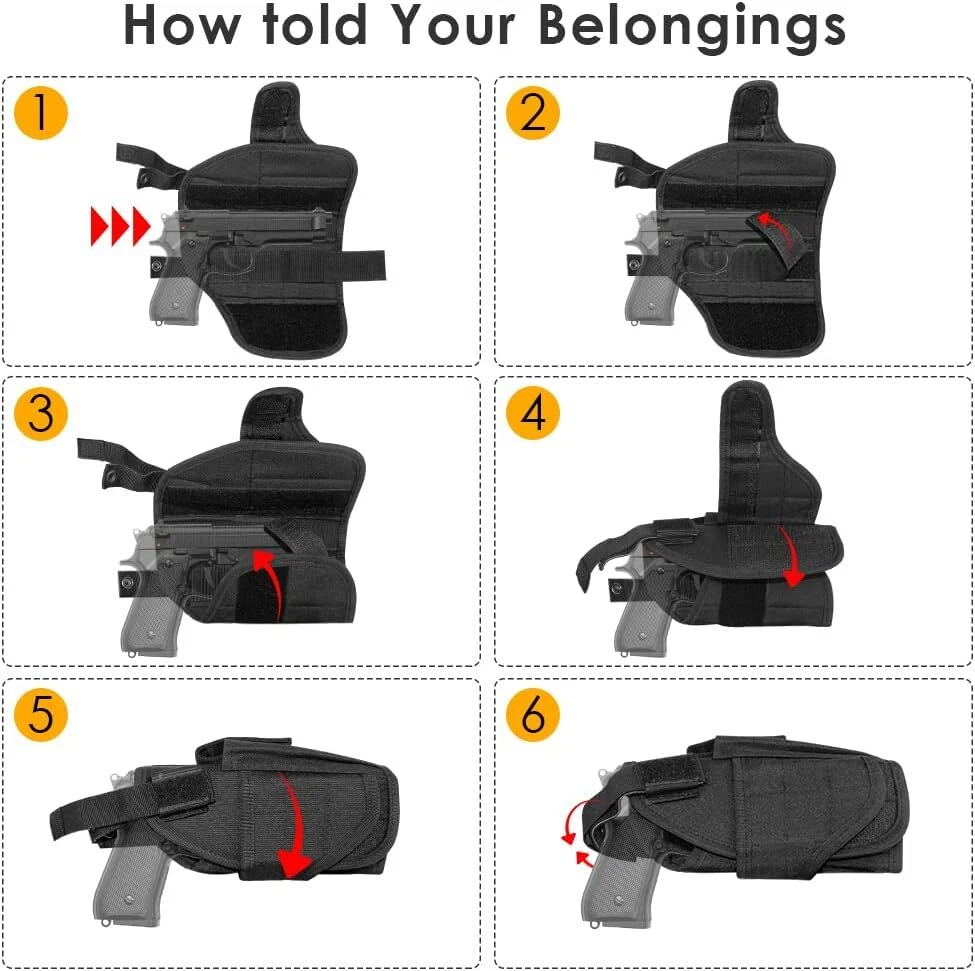 How told Your Belongings

1

2

3

4

5

6