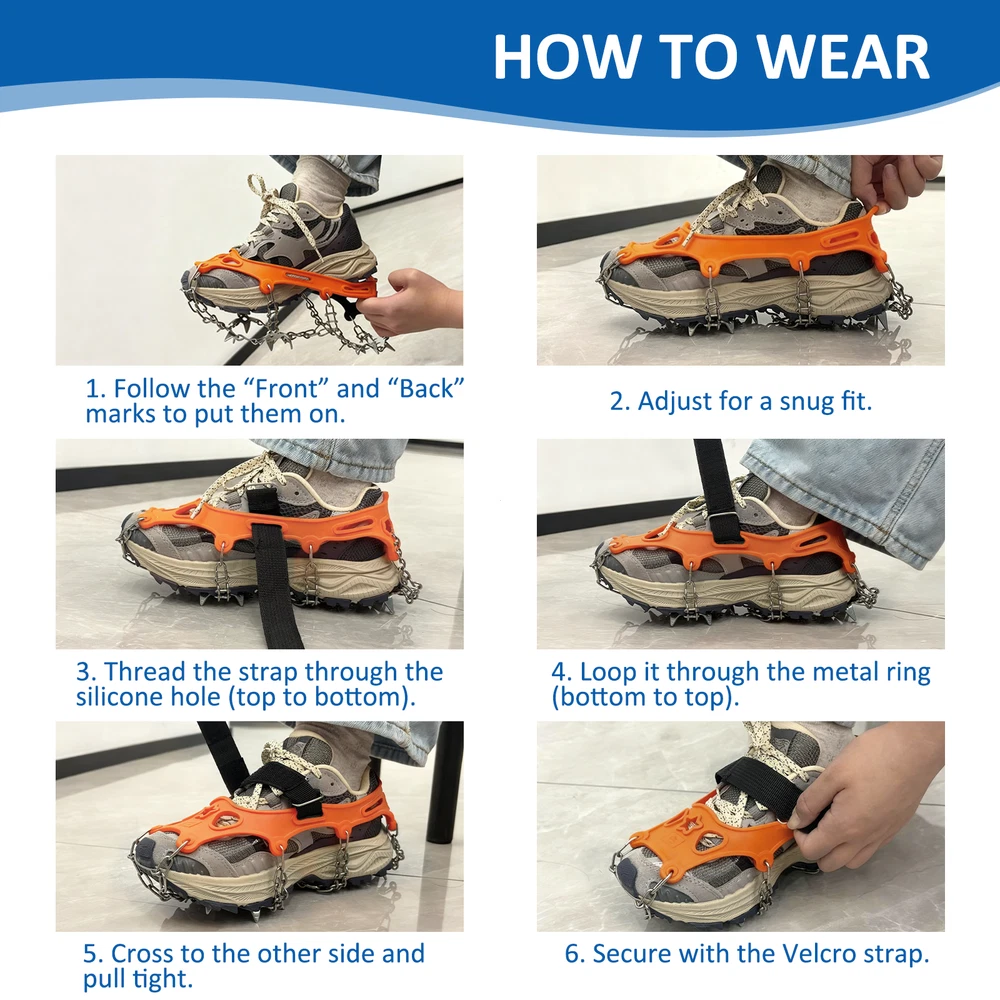 HOW TO WEAR

1. Follow the “Front” and “Back” marks to put them on.

2. Adjust for a snug fit.

3. Thread the strap through the silicone hole (top to bottom).

4. Loop it through the metal ring (bottom to top).

5. Cross to the other side and pull tight.

6. Secure with the Velcro strap.