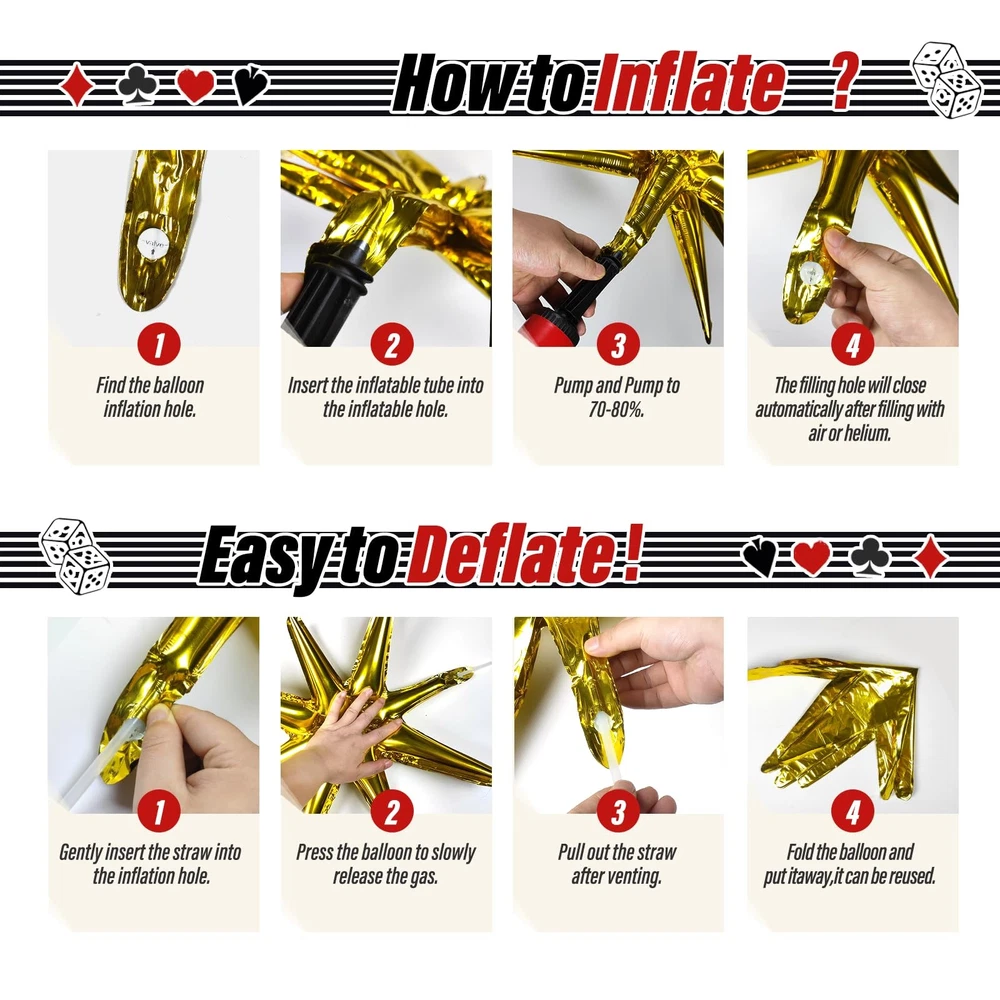 How to Inflate ?

1
Find the balloon inflation hole.

2
Insert the inflatable tube into the inflatable hole.

3
Pump and Pump to 70-80%.

4
The filling hole will close automatically after filling with air or helium.

Easy to Deflate!

1
Gently insert the straw into the inflation hole.

2
Press the balloon to slowly release the gas.

3
Pull out the straw after venting.

4
Fold the balloon and put itaway,it can be reused.