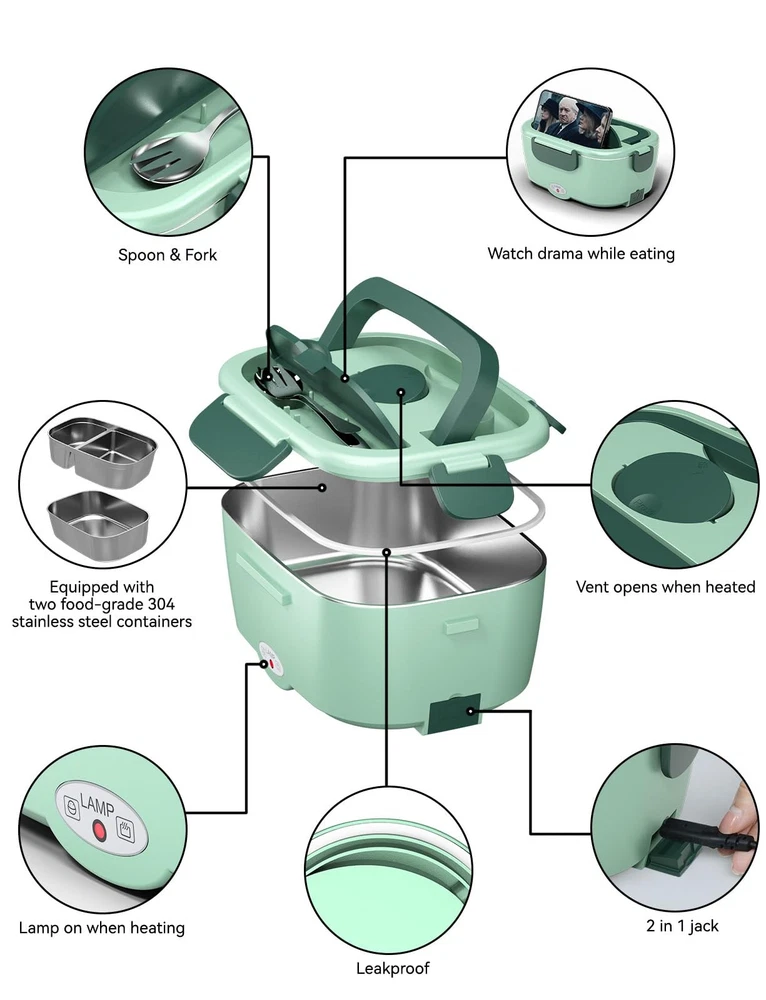 Spoon & Fork

Watch drama while eating

Equipped with two food-grade 304 stainless steel containers

Vent opens when heated

LAMP

Lamp on when heating

Leakproof

2 in 1 jack