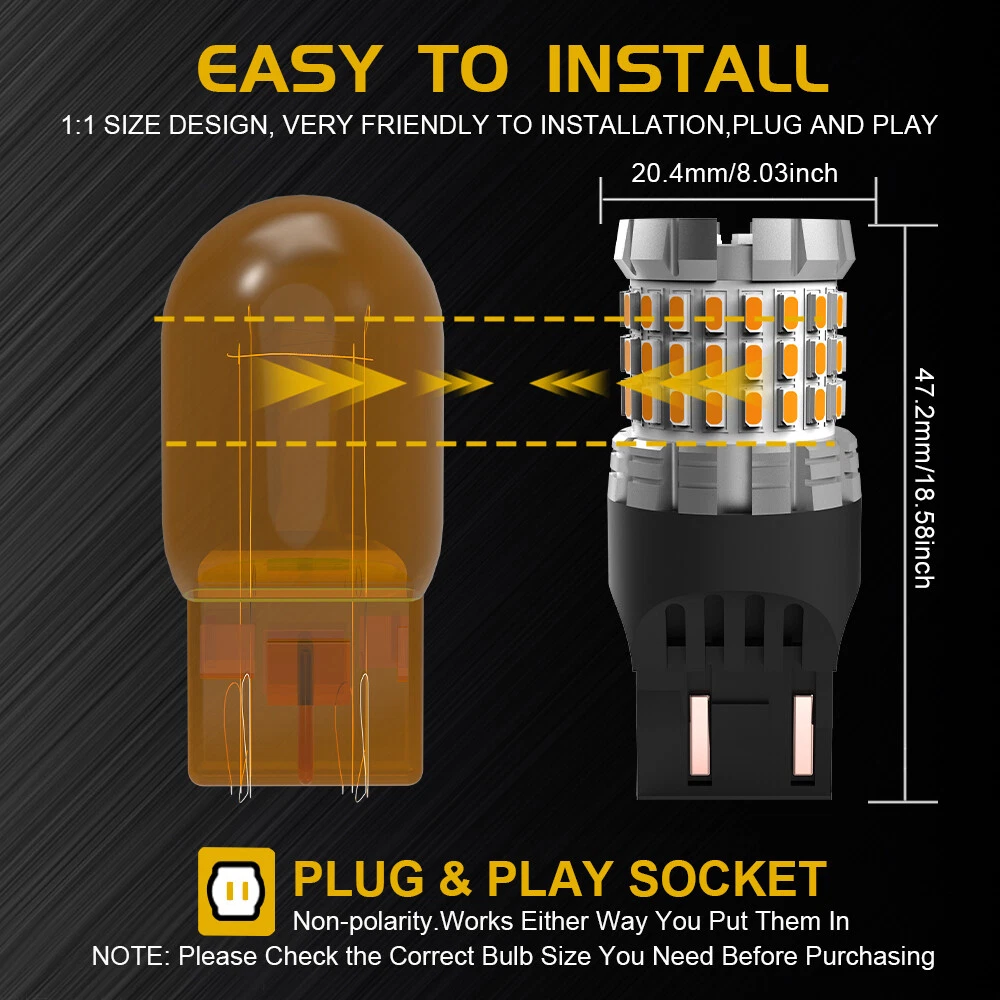 EASY TO INSTALL

1:1 SIZE DESIGN, VERY FRIENDLY TO INSTALLATION,PLUG AND PLAY

20.4mm/8.03inch

47.2mm/18.58inch

PLUG & PLAY SOCKET

Non-polarity.Works Either Way You Put Them In

NOTE: Please Check the Correct Bulb Size You Need Before Purchasing