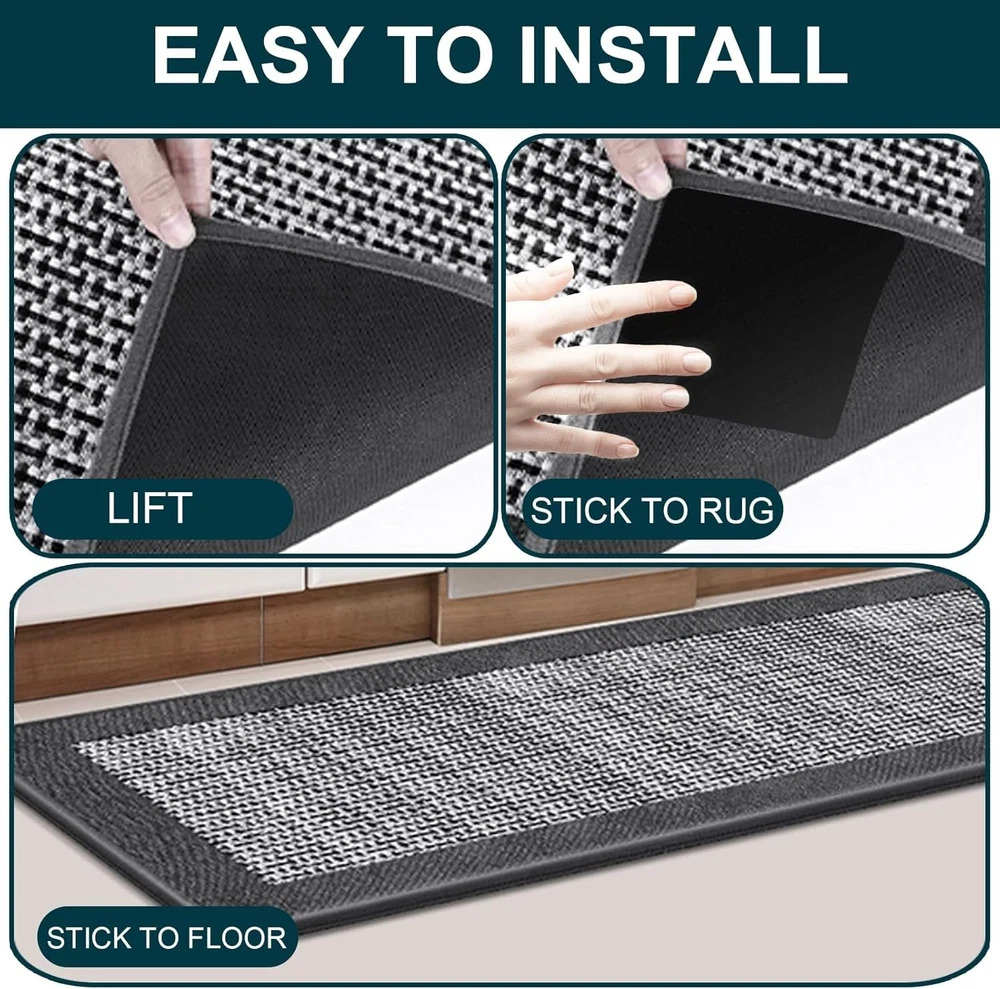 EASY TO INSTALL

LIFT

STICK TO RUG

STICK TO FLOOR