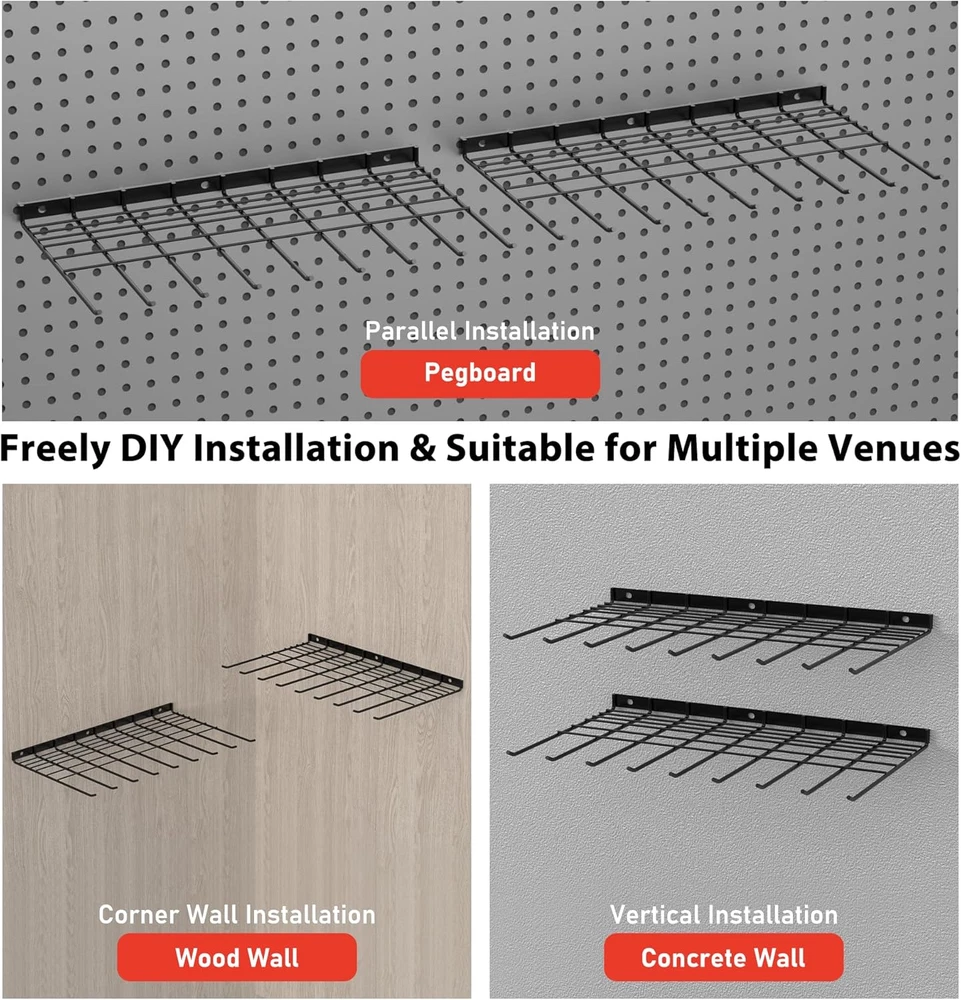 Parallel Installation
Pegboard

Freely DIY Installation & Suitable for Multiple Venues

Corner Wall Installation
Wood Wall

Vertical Installation
Concrete Wall