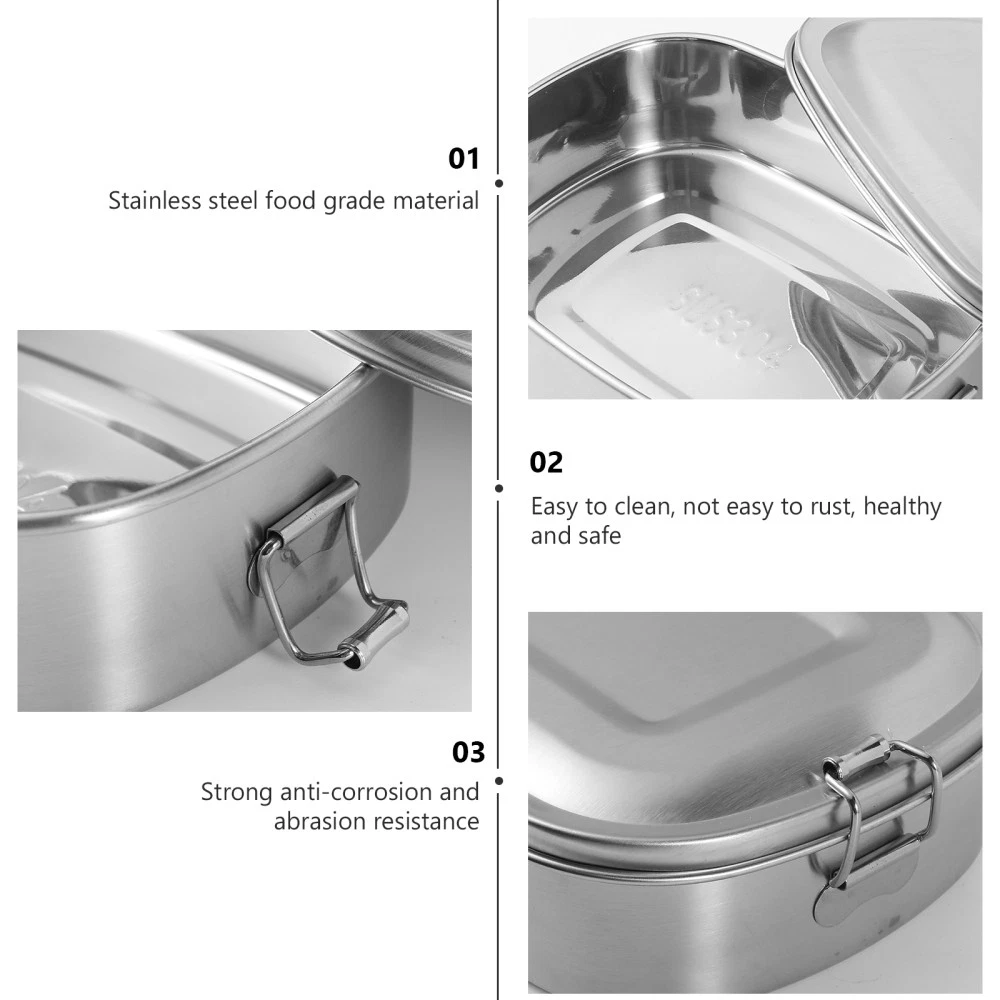 01
Stainless steel food grade material

SUS304

02
Easy to clean, not easy to rust, healthy and safe

03
Strong anti-corrosion and abrasion resistance