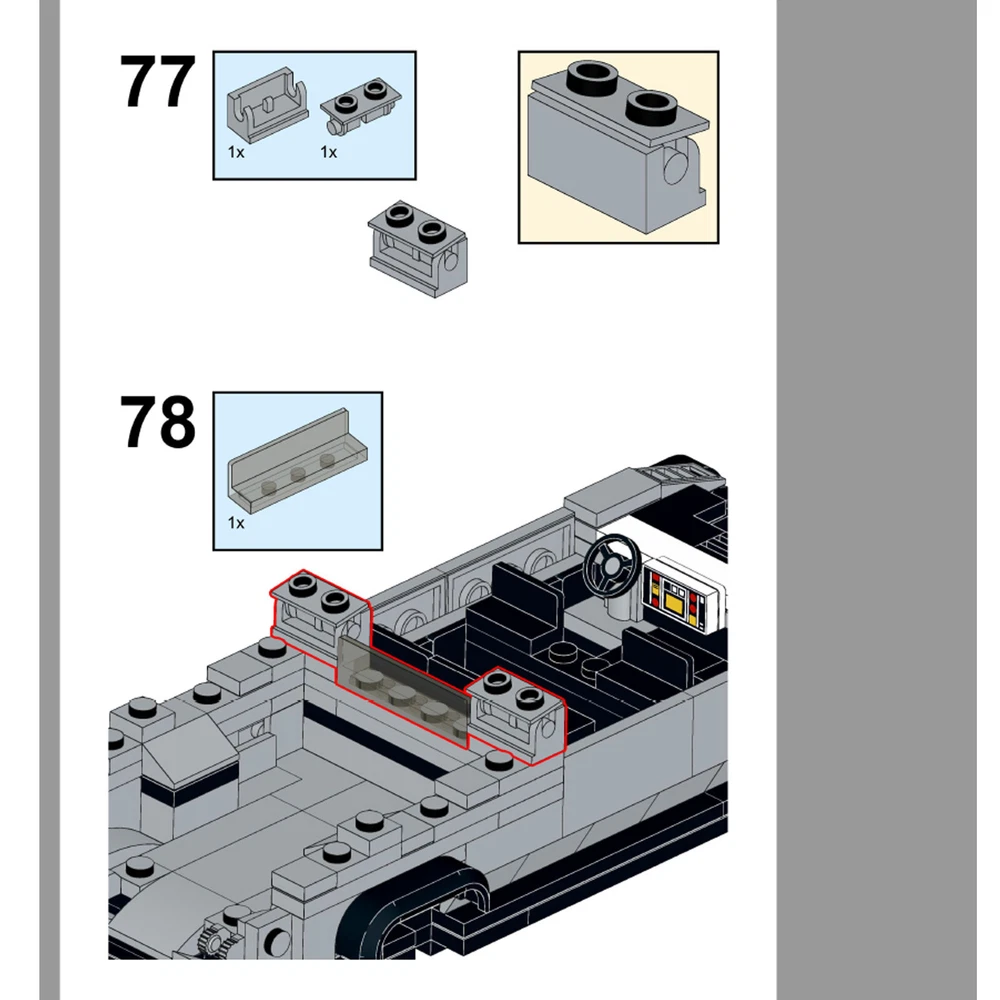 77

1x 1x

78

1x