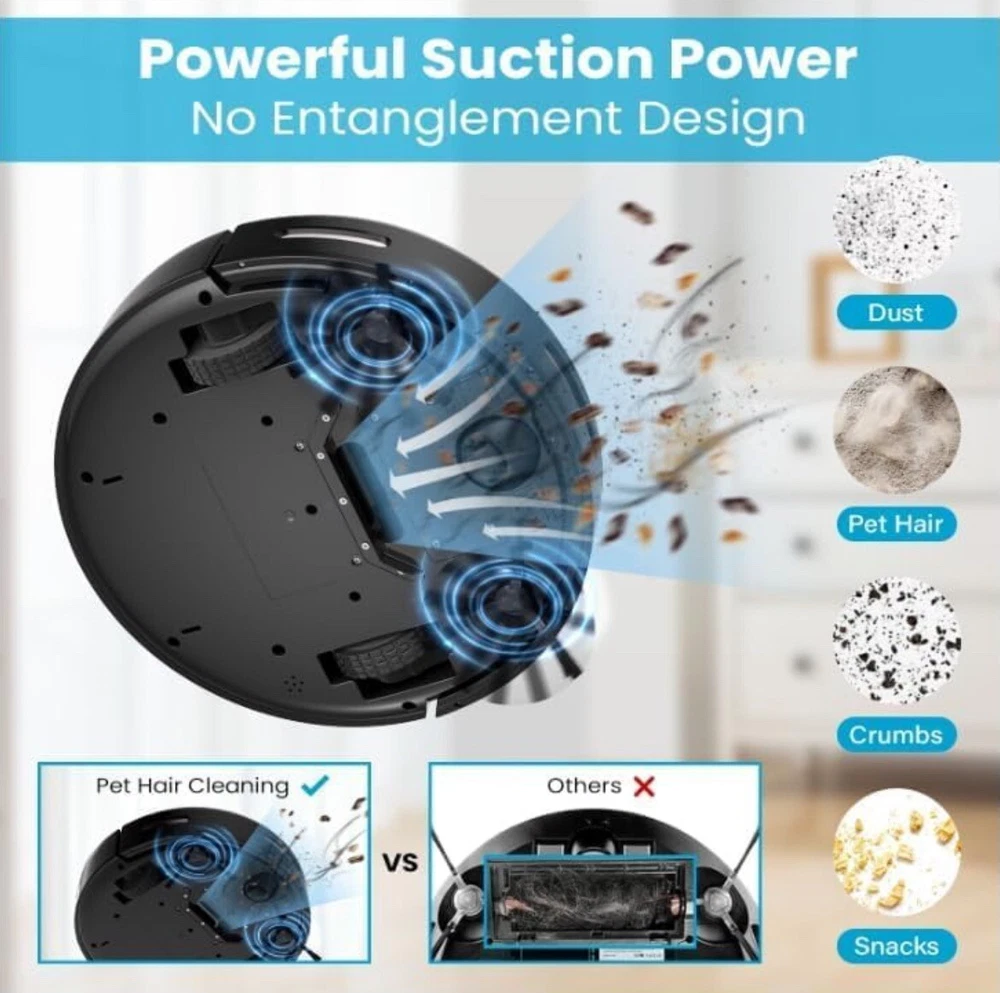 Powerful Suction Power
No Entanglement Design

Dust

Pet Hair

Crumbs

Snacks

Pet Hair Cleaning ✓

VS

Others ✗