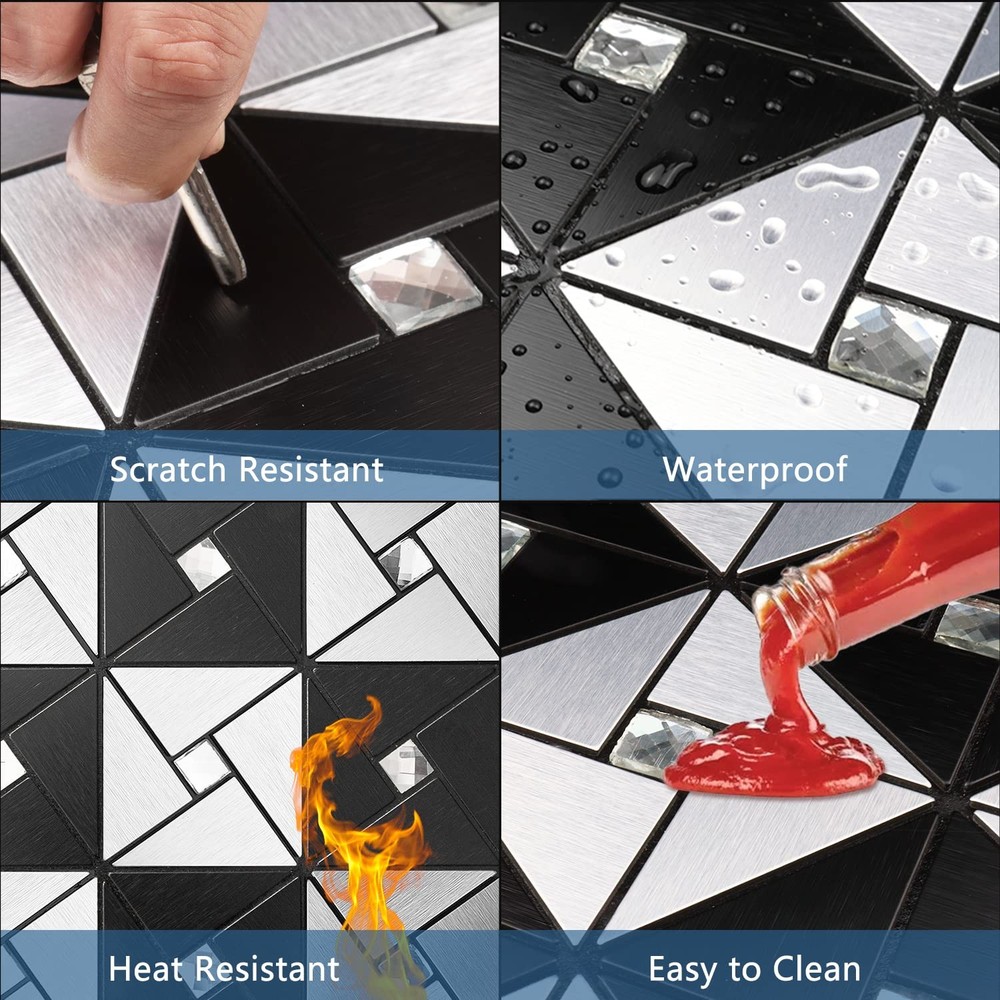 Scratch Resistant

Waterproof

Heat Resistant

Easy to Clean