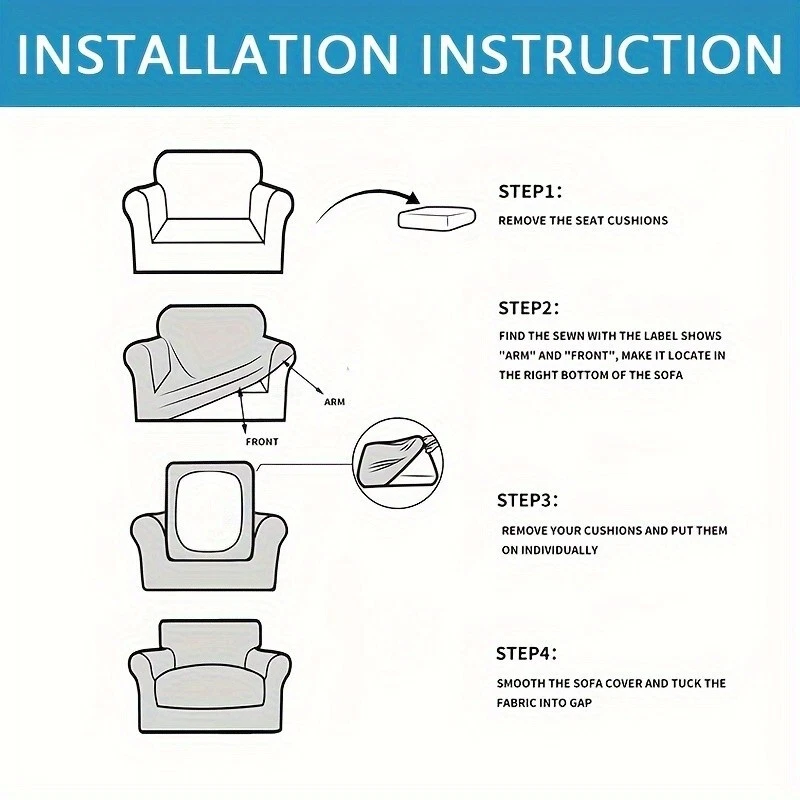 INSTALLATION INSTRUCTION

STEP1:

REMOVE THE SEAT CUSHIONS

STEP2:

FIND THE SEWN WITH THE LABEL SHOWS "ARM" AND "FRONT", MAKE IT LOCATE IN THE RIGHT BOTTOM OF THE SOFA

ARM

FRONT

STEP3:

REMOVE YOUR CUSHIONS AND PUT THEM ON INDIVIDUALLY

STEP4:

SMOOTH THE SOFA COVER AND TUCK THE FABRIC INTO GAP