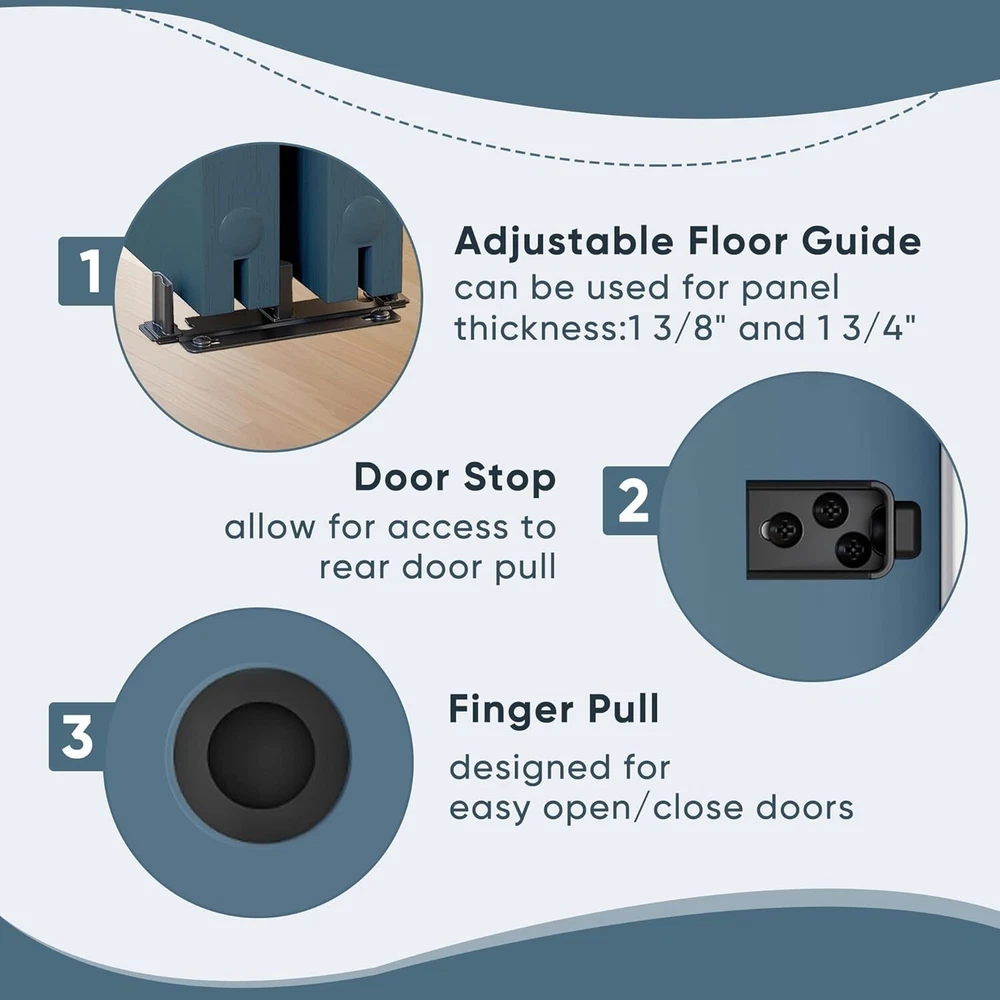 1

Adjustable Floor Guide
can be used for panel thickness:1 3/8" and 1 3/4"

Door Stop
allow for access to rear door pull

2

3

Finger Pull
designed for easy open/close doors