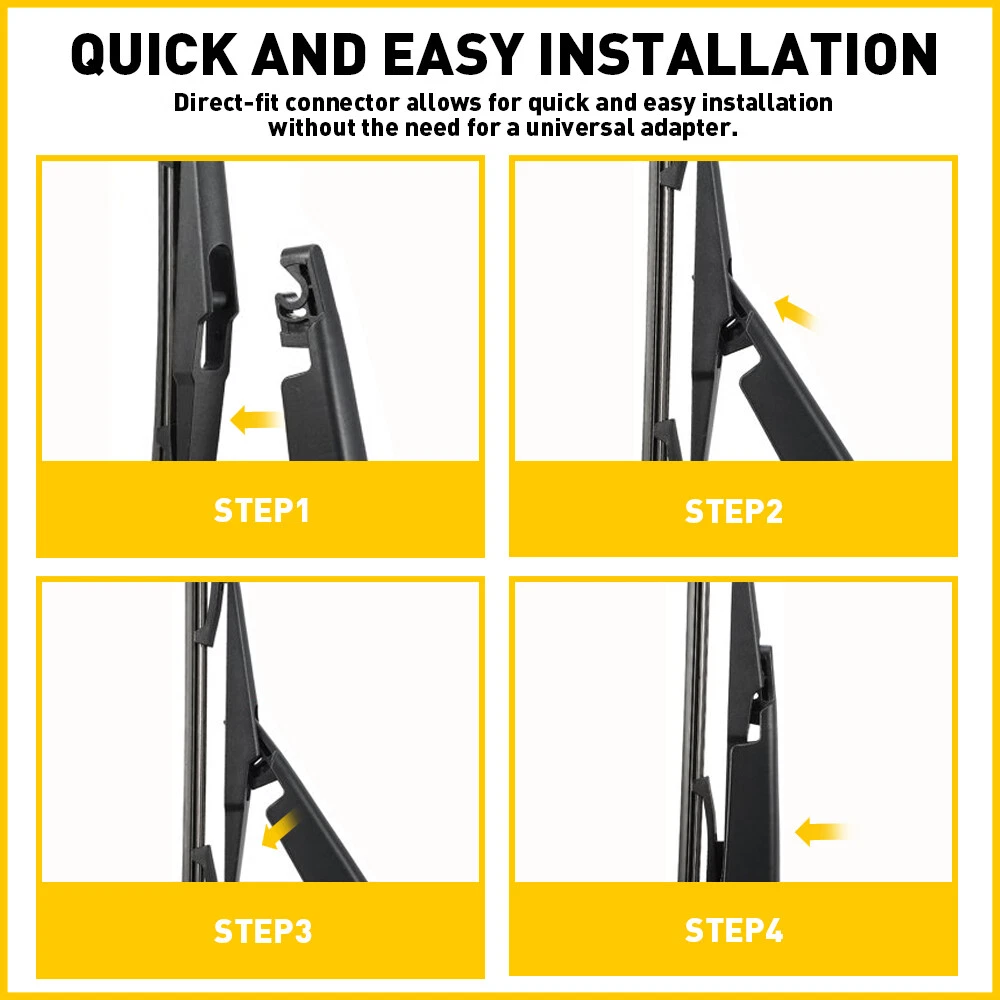 QUICK AND EASY INSTALLATION

Direct-fit connector allows for quick and easy installation without the need for a universal adapter.

STEP1

STEP2

STEP3

STEP4