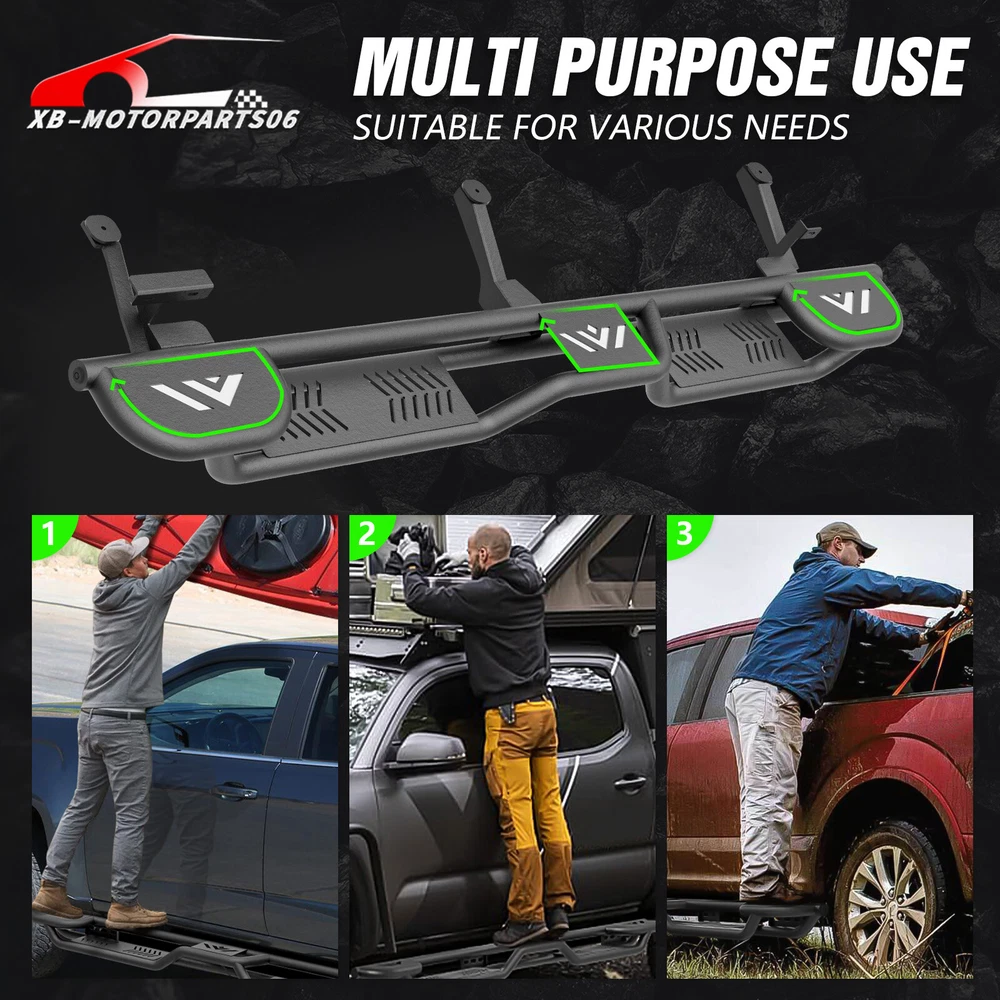 XB-MOTORPARTS06

MULTI PURPOSE USE
SUITABLE FOR VARIOUS NEEDS

1

2

3