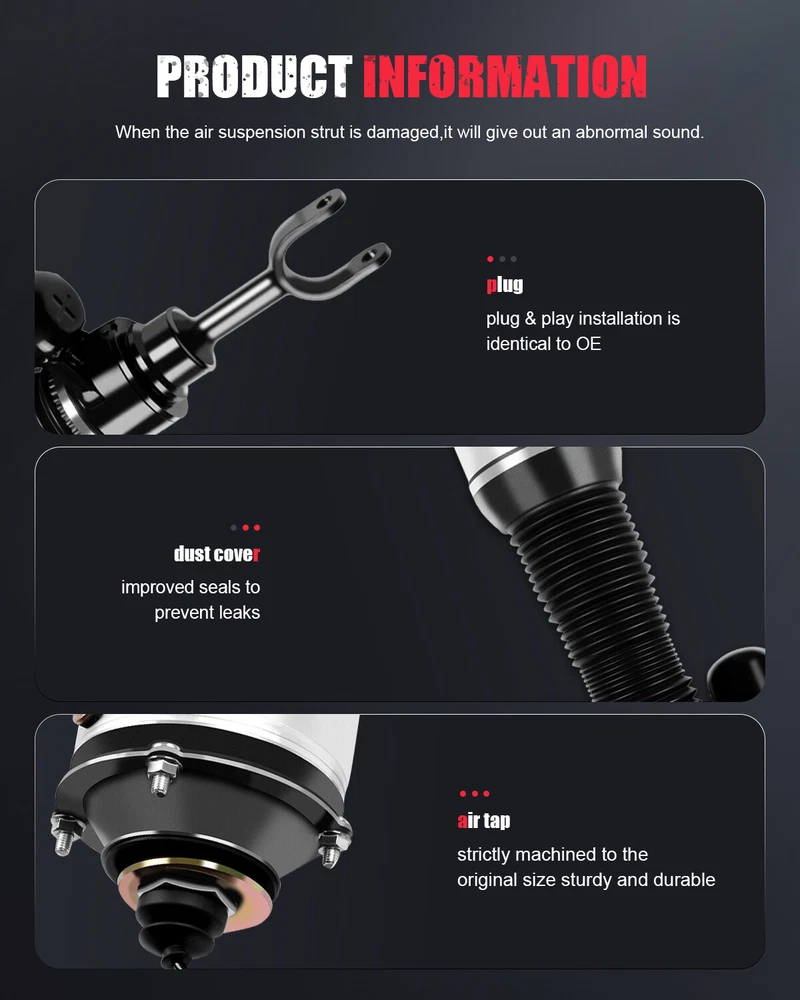 PRODUCT INFORMATION

When the air suspension strut is damaged,it will give out an abnormal sound.

plug

plug & play installation is identical to OE

dust cover

improved seals to prevent leaks

air tap

strictly machined to the original size sturdy and durable