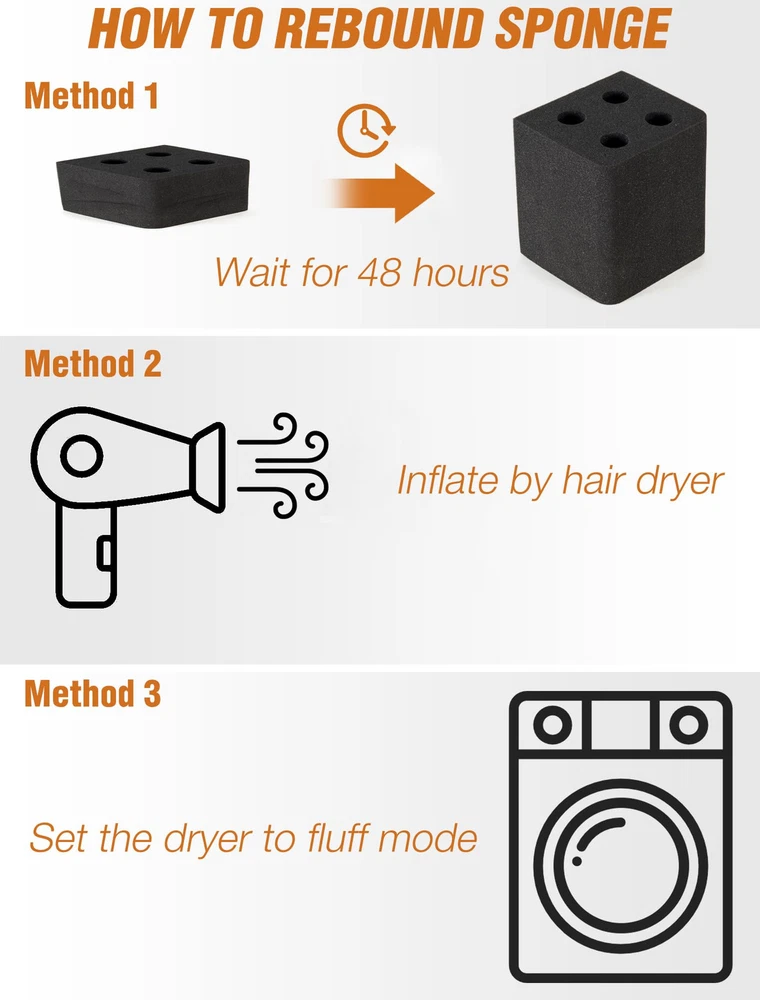 HOW TO REBOUND SPONGE

Method 1

Wait for 48 hours

Method 2

Inflate by hair dryer

Method 3

Set the dryer to fluff mode