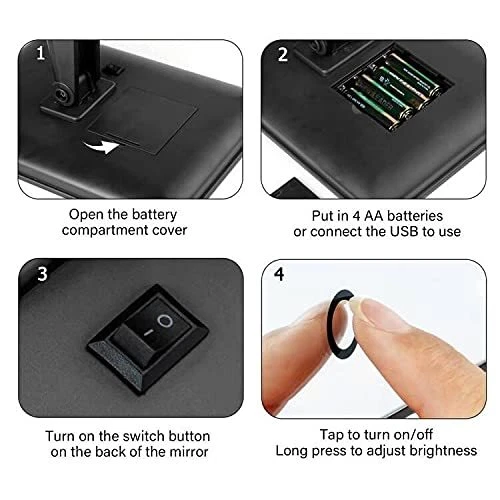 1

Open the battery compartment cover

2

Put in 4 AA batteries or connect the USB to use

3

Turn on the switch button on the back of the mirror

4

Tap to turn on/off
Long press to adjust brightness