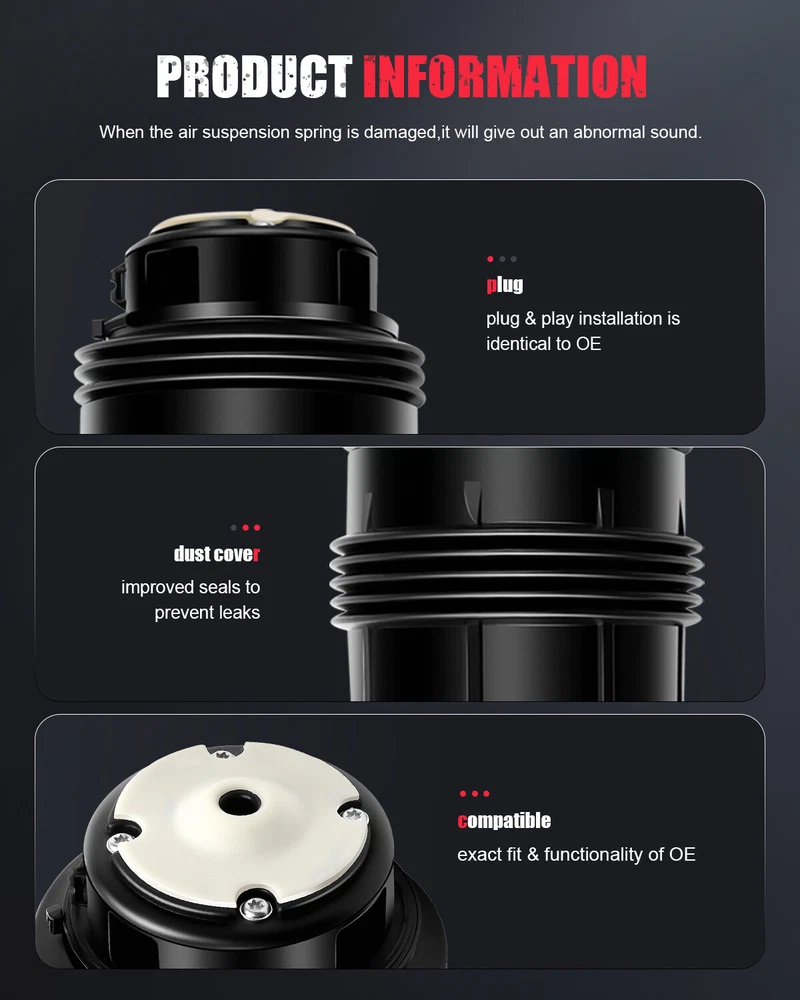 PRODUCT INFORMATION

When the air suspension spring is damaged,it will give out an abnormal sound.

plug

plug & play installation is identical to OE

dust cover

improved seals to prevent leaks

compatible

exact fit & functionality of OE