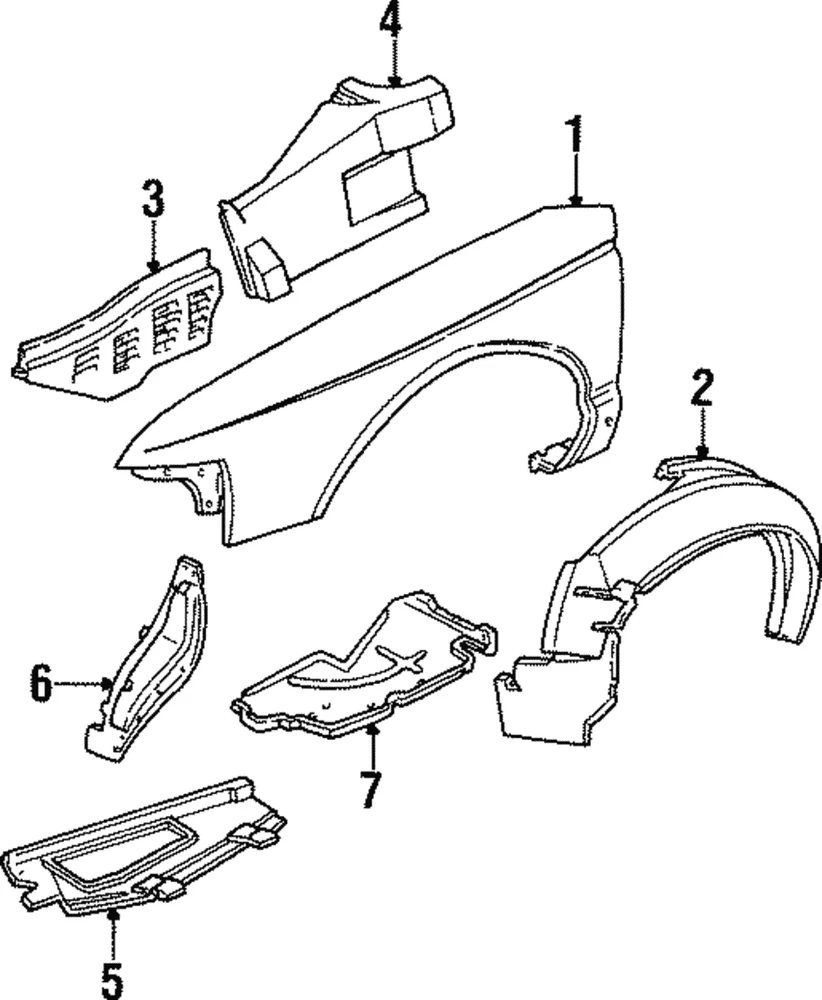 4
1
3
2
6
7
5