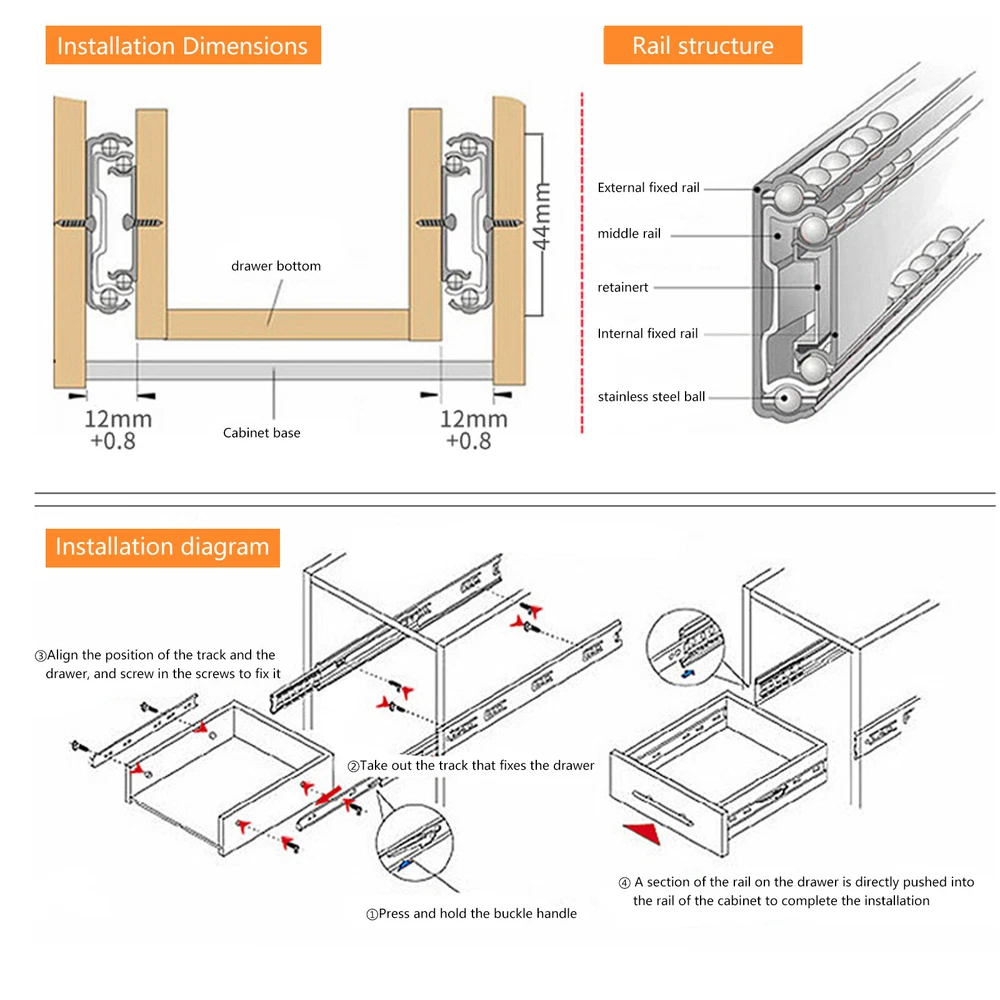 Installation Dimensions

drawer bottom

44mm

12mm
+0.8

Cabinet base

12mm
+0.8

Rail structure

External fixed rail

middle rail

retainert

Internal fixed rail

stainless steel ball

Installation diagram

③Align the position of the track and the drawer, and screw in the screws to fix it

②Take out the track that fixes the drawer

①Press and hold the buckle handle

④ A section of the rail on the drawer is directly pushed into the rail of the cabinet to complete the installation