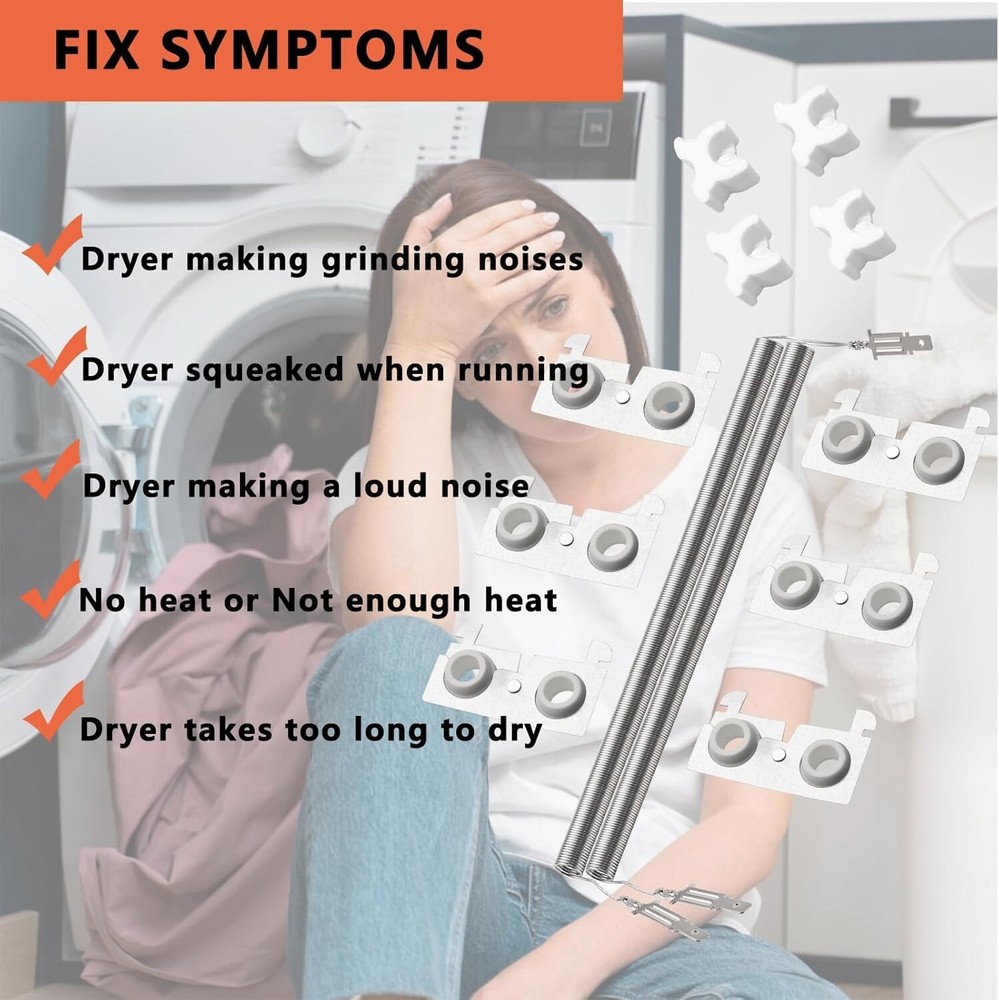 FIX SYMPTOMS

Dryer making grinding noises

Dryer squeaked when running

Dryer making a loud noise

No heat or Not enough heat

Dryer takes too long to dry