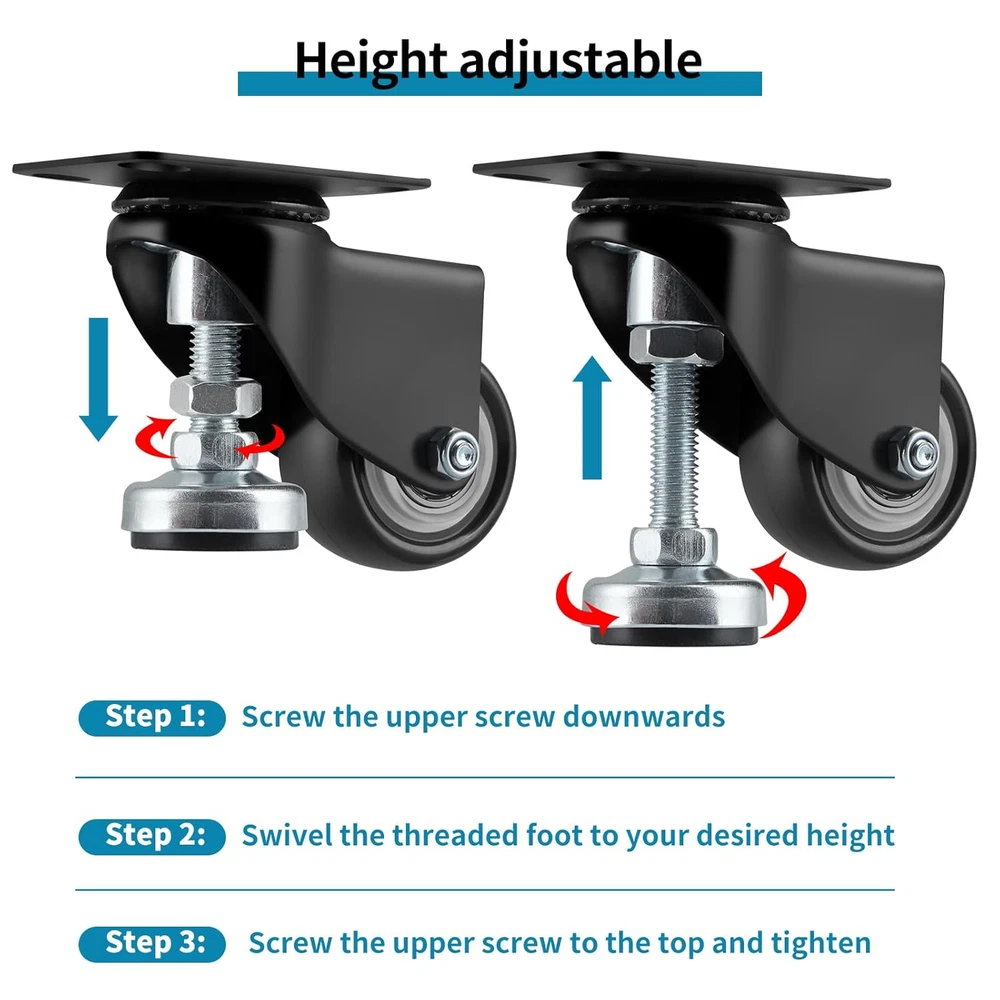 Height adjustable

Step 1: Screw the upper screw downwards

Step 2: Swivel the threaded foot to your desired height

Step 3: Screw the upper screw to the top and tighten