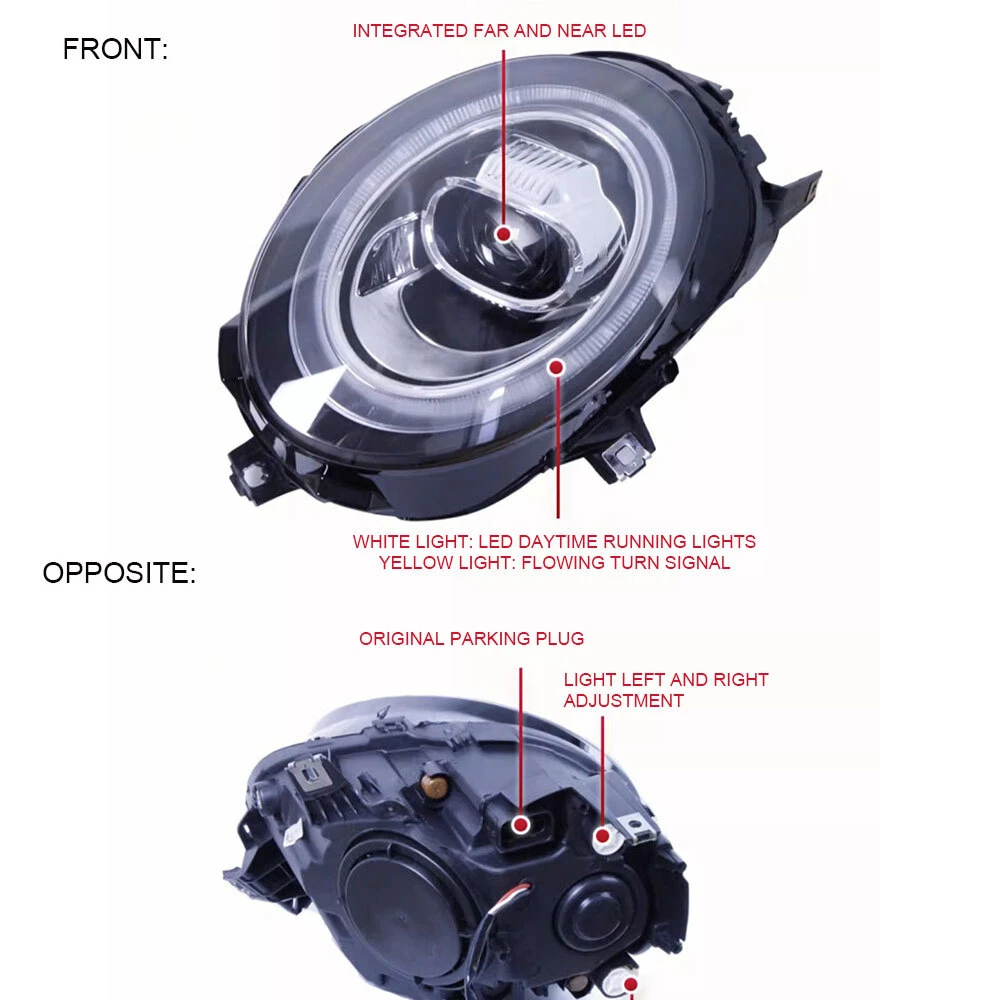 FRONT:

INTEGRATED FAR AND NEAR LED

WHITE LIGHT: LED DAYTIME RUNNING LIGHTS
YELLOW LIGHT: FLOWING TURN SIGNAL

OPPOSITE:

ORIGINAL PARKING PLUG

LIGHT LEFT AND RIGHT ADJUSTMENT