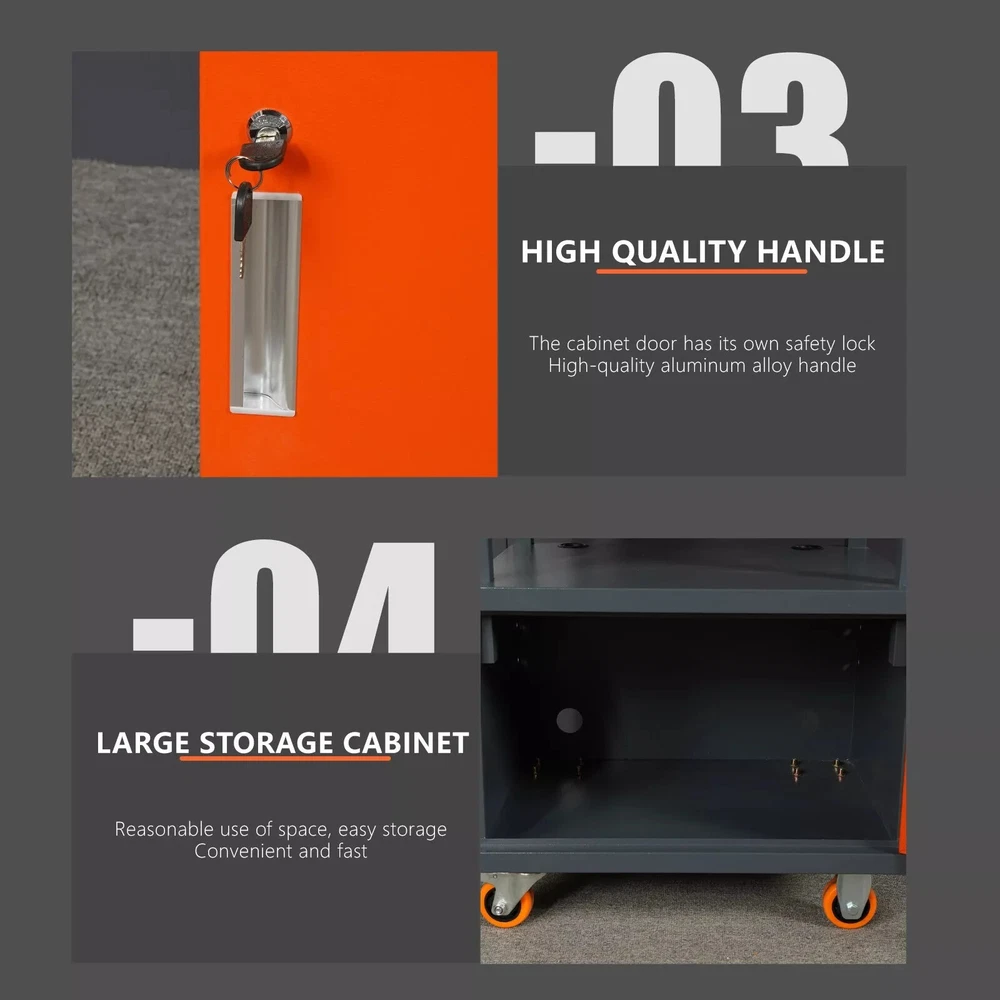 -03

HIGH QUALITY HANDLE

The cabinet door has its own safety lock
High-quality aluminum alloy handle

-04

LARGE STORAGE CABINET

Reasonable use of space, easy storage
Convenient and fast