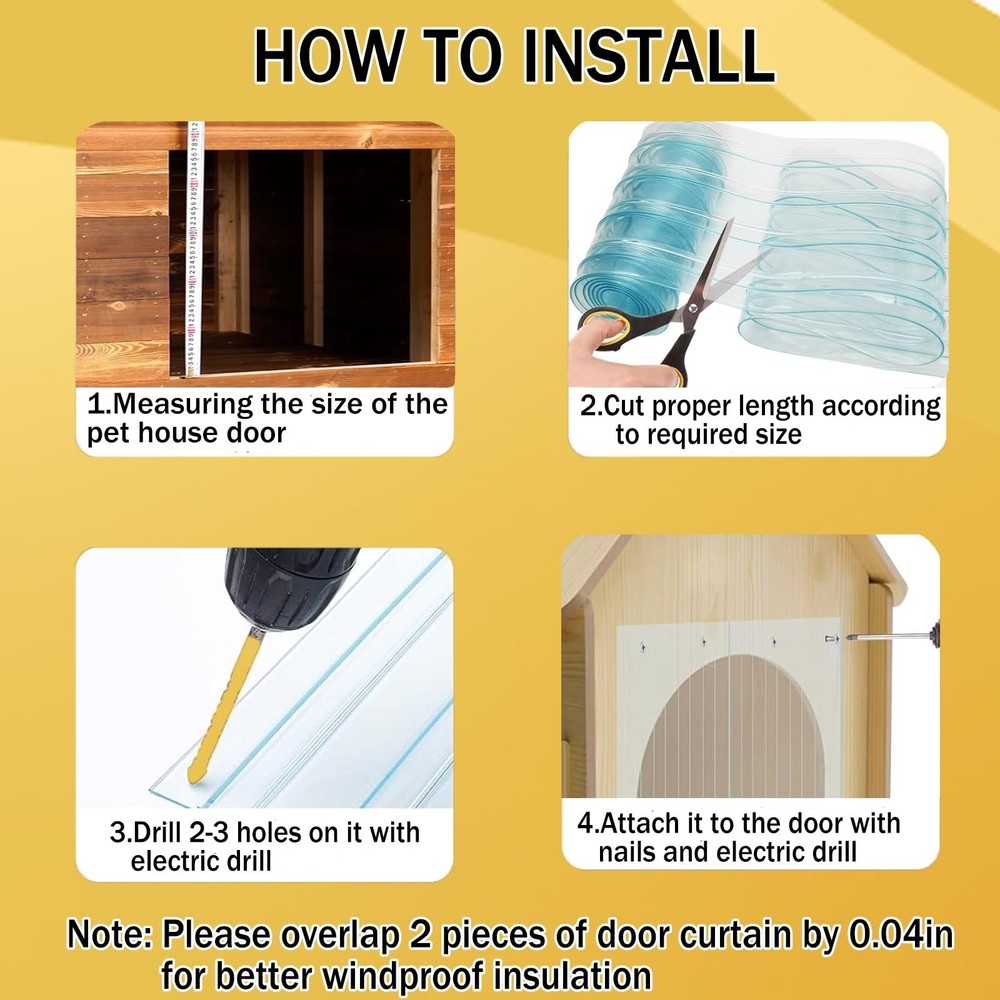 HOW TO INSTALL

1.Measuring the size of the pet house door

2.Cut proper length according to required size

3.Drill 2-3 holes on it with electric drill

4.Attach it to the door with nails and electric drill

Note: Please overlap 2 pieces of door curtain by 0.04in for better windproof insulation