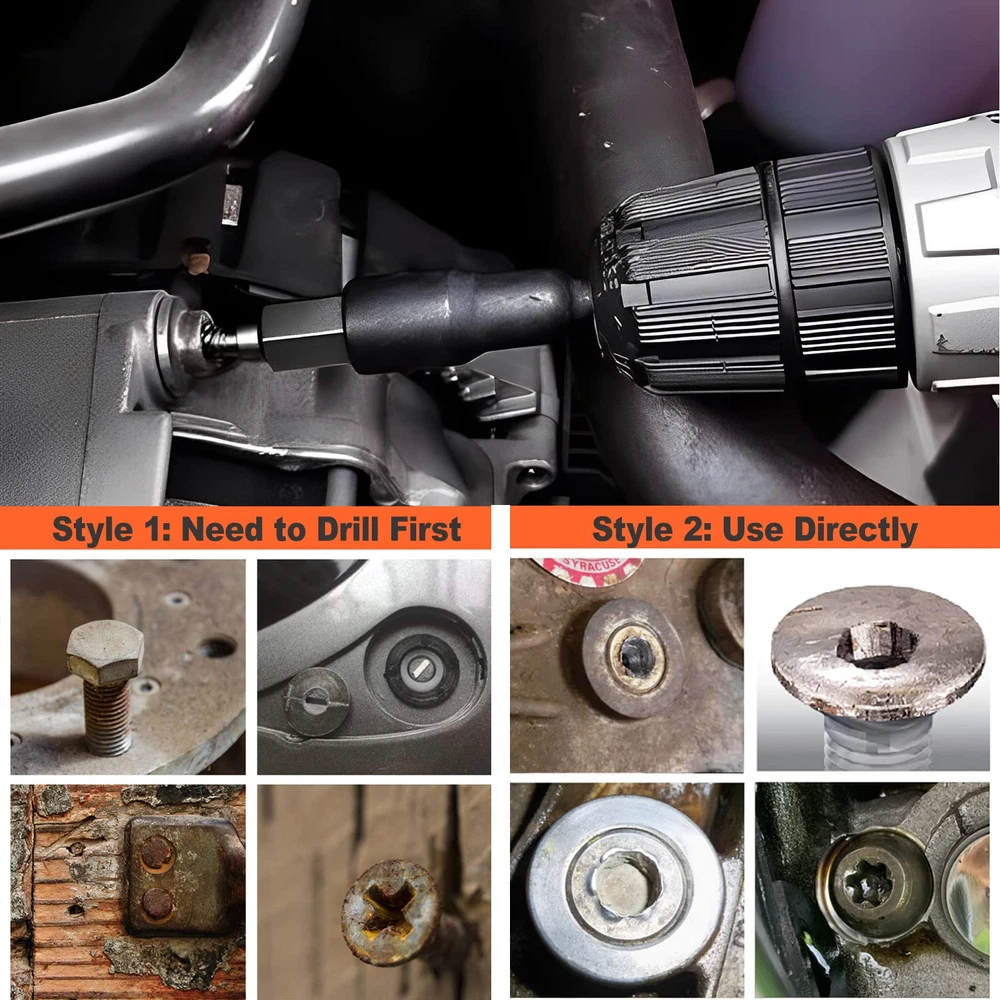 Style 1: Need to Drill First

Style 2: Use Directly

SYRACUSE