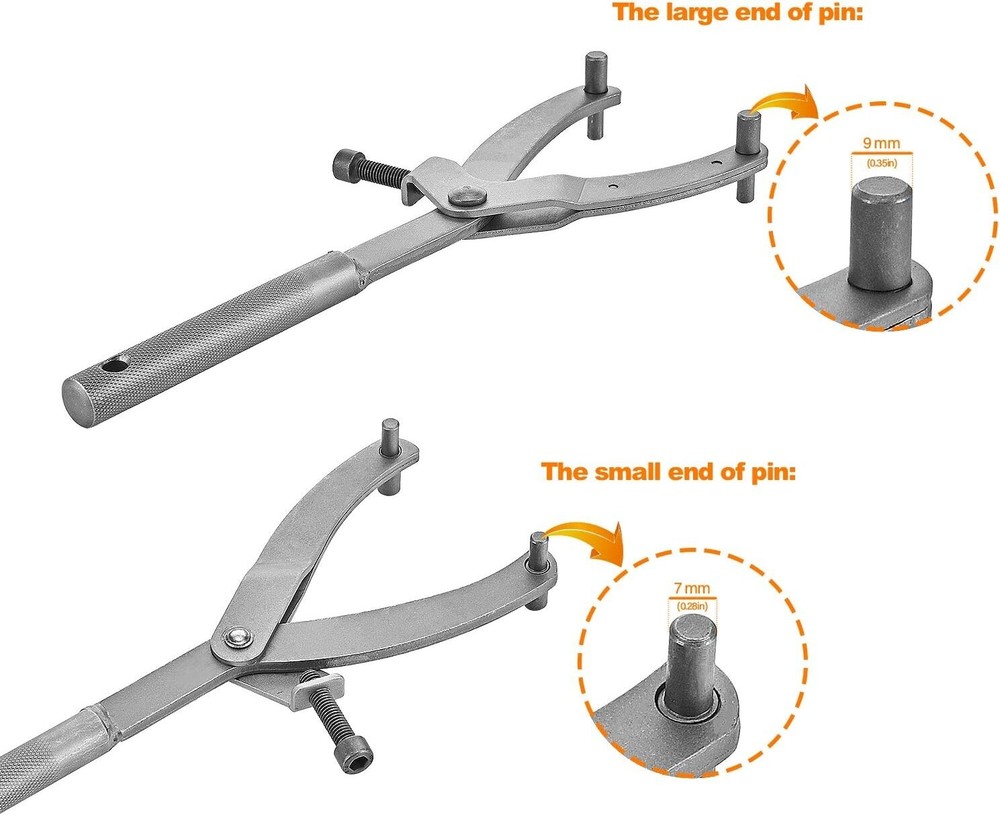 The large end of pin:

9 mm
(0.35in)

The small end of pin:

7 mm
(0.28in)