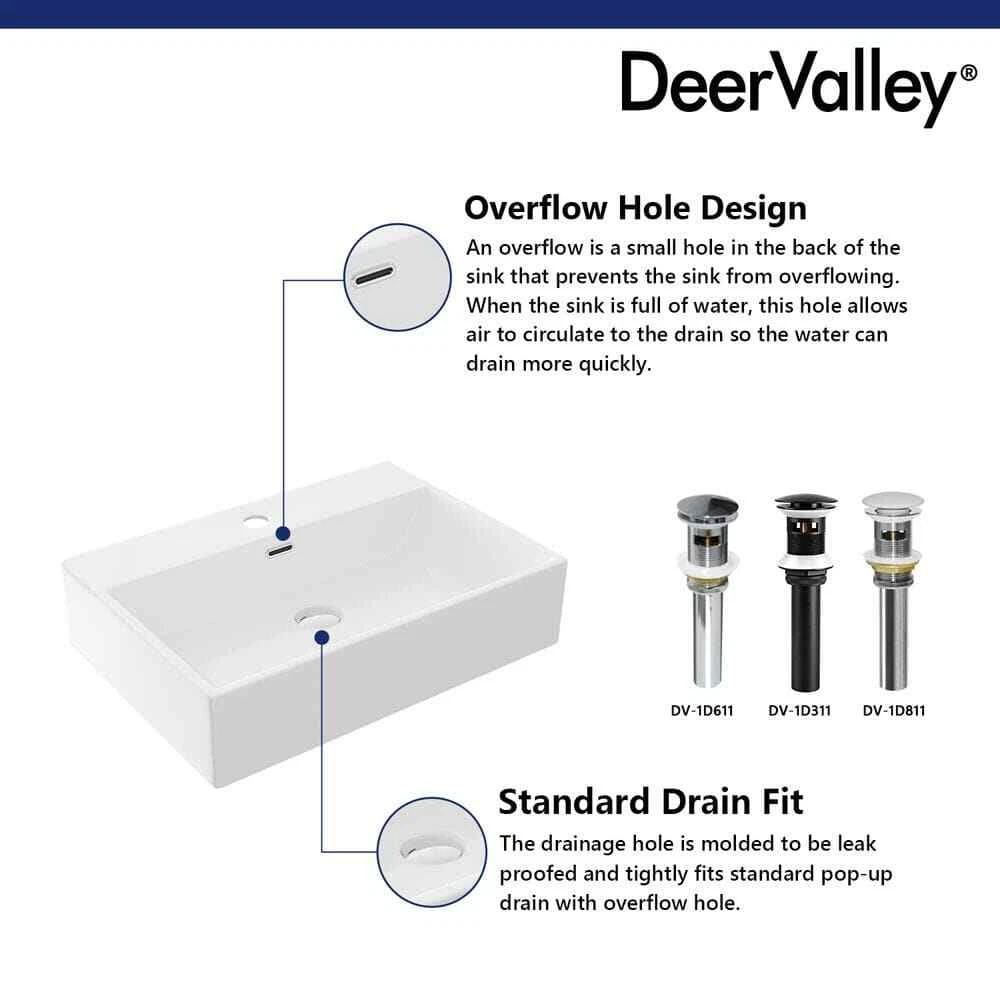 DeerValley®

Overflow Hole Design

An overflow is a small hole in the back of the sink that prevents the sink from overflowing. When the sink is full of water, this hole allows air to circulate to the drain so the water can drain more quickly.

DV-1D611
DV-1D311
DV-1D811

Standard Drain Fit

The drainage hole is molded to be leak proofed and tightly fits standard pop-up drain with overflow hole.