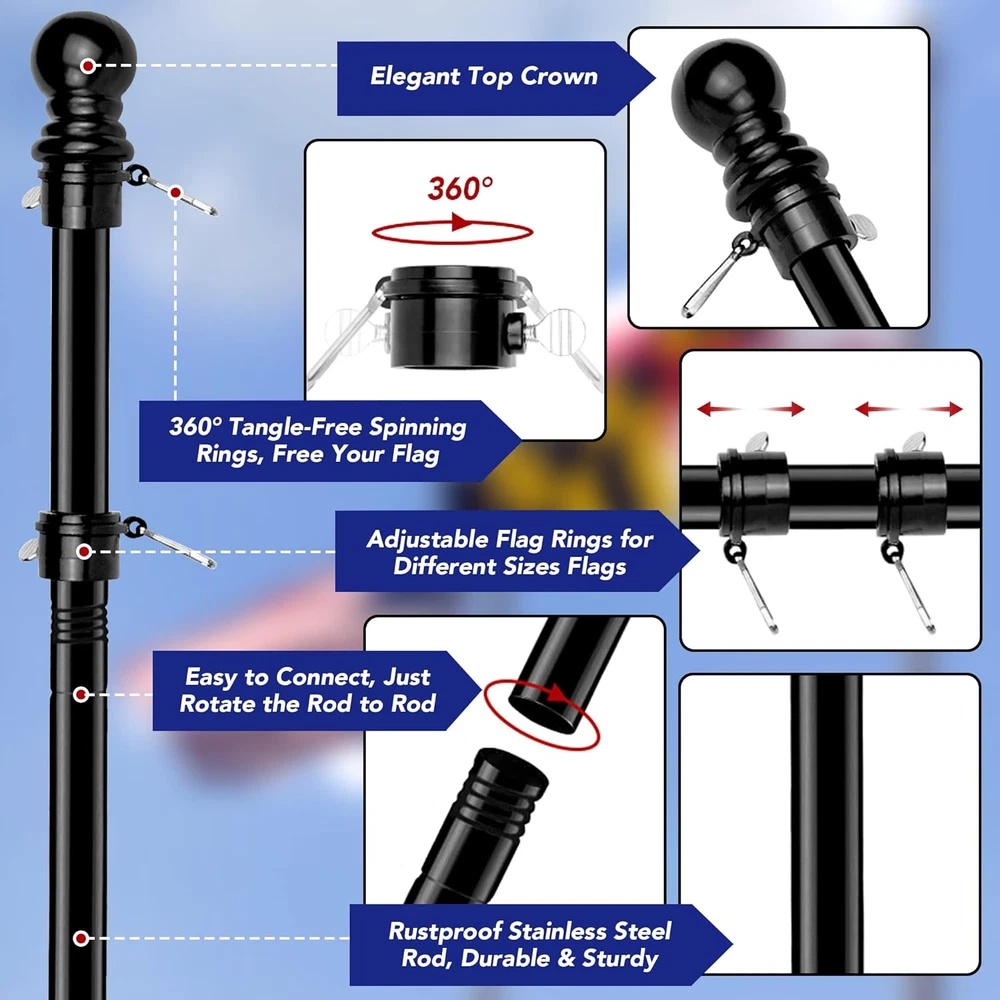 Elegant Top Crown

360°

360° Tangle-Free Spinning Rings, Free Your Flag

Adjustable Flag Rings for Different Sizes Flags

Easy to Connect, Just Rotate the Rod to Rod

Rustproof Stainless Steel Rod, Durable & Sturdy