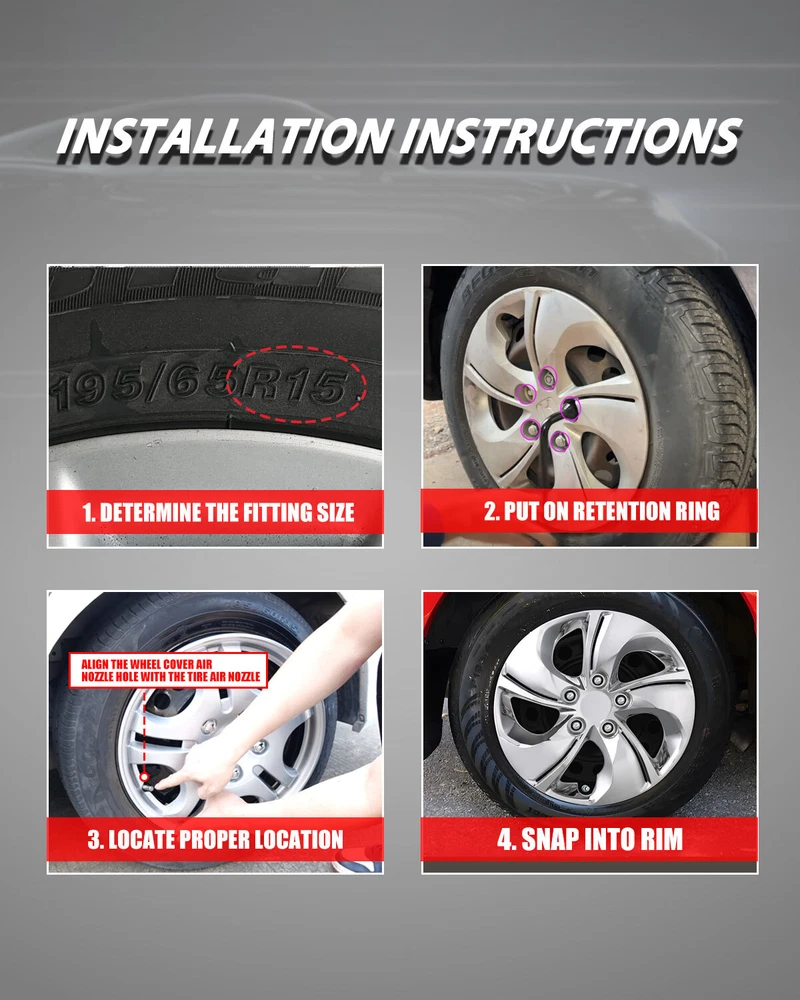 INSTALLATION INSTRUCTIONS

195/65R15

1. DETERMINE THE FITTING SIZE

2. PUT ON RETENTION RING

ALIGN THE WHEEL COVER AIR NOZZLE HOLE WITH THE TIRE AIR NOZZLE

3. LOCATE PROPER LOCATION

4. SNAP INTO RIM