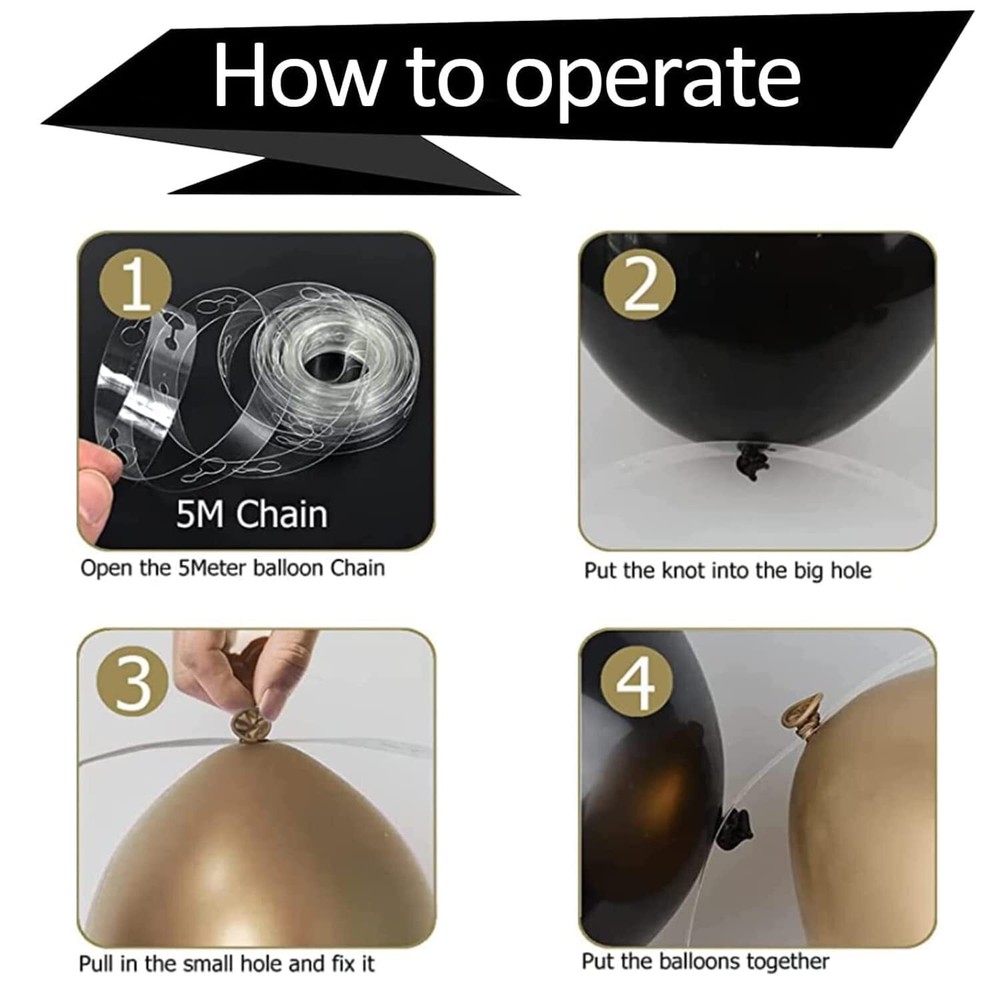 How to operate

1

5M Chain

Open the 5Meter balloon Chain

2

Put the knot into the big hole

3

Pull in the small hole and fix it

4

Put the balloons together