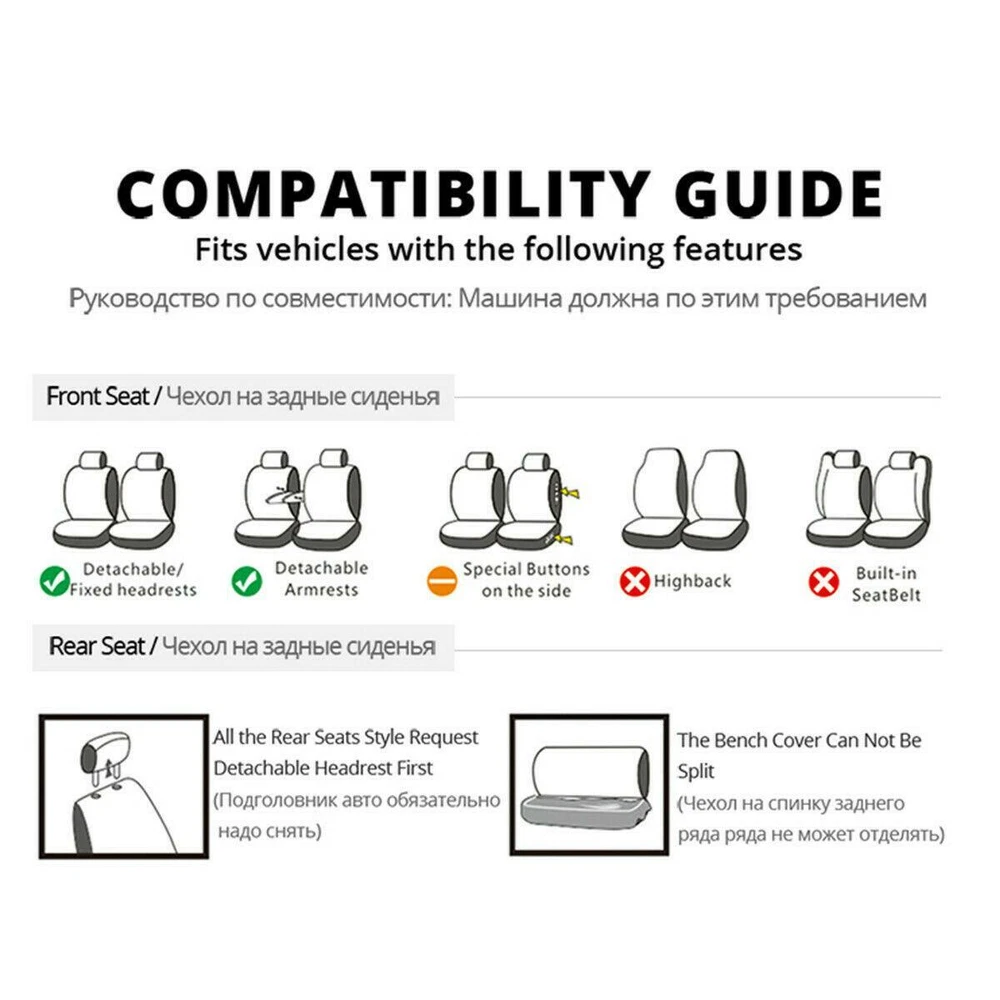 COMPATIBILITY GUIDE
Fits vehicles with the following features
Руководство по совместимости: Машина должна по этим требованием

Front Seat / Чехол на задные сиденья

Detachable/ Fixed headrests

Detachable Armrests

Special Buttons on the side

Highback

Built-in SeatBelt

Rear Seat / Чехол на задные сиденья

All the Rear Seats Style Request Detachable Headrest First (Подголовник авто обязательно надо снять)

The Bench Cover Can Not Be Split (Чехол на спинку заднего ряда ряда не может отделять)