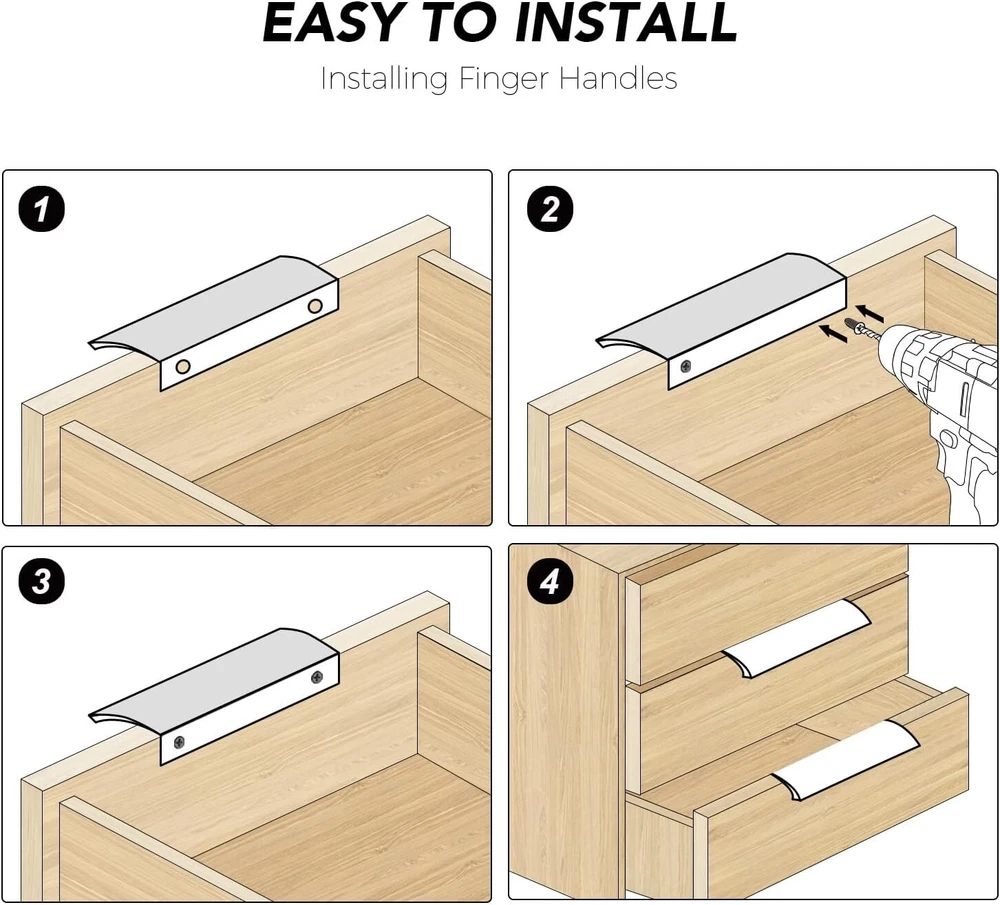 EASY TO INSTALL

Installing Finger Handles

1

2

3

4