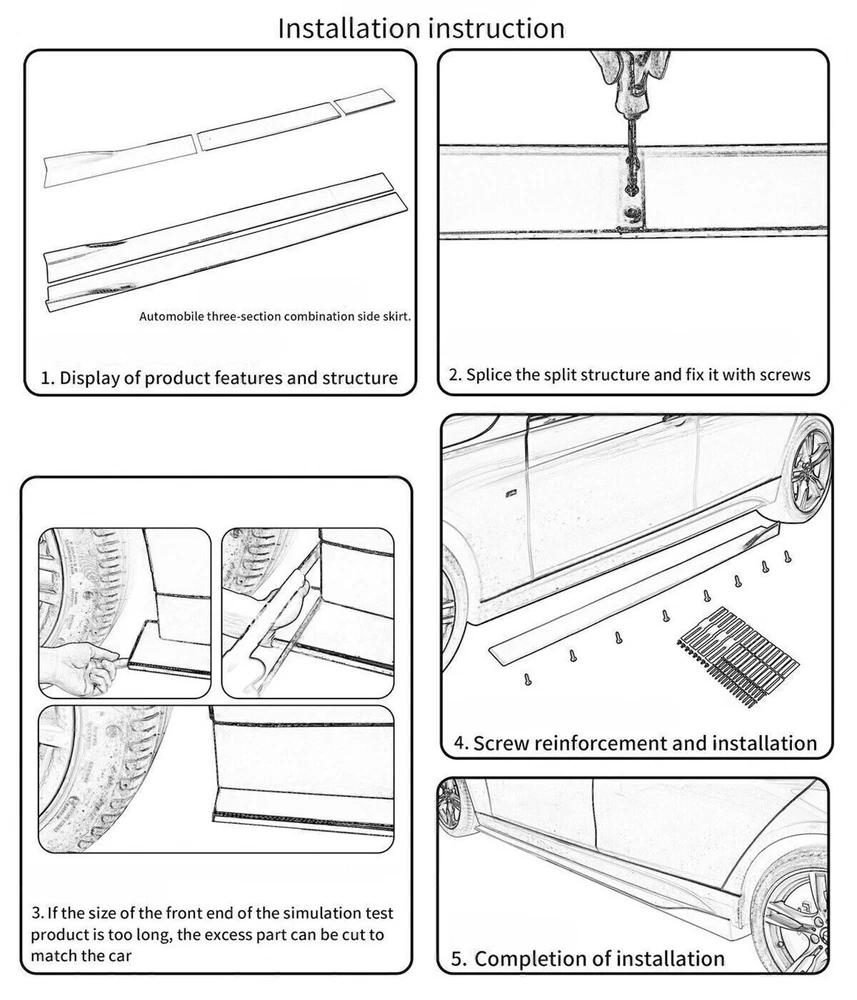 Installation instruction

Automobile three-section combination side skirt.

1. Display of product features and structure

2. Splice the split structure and fix it with screws

3. If the size of the front end of the simulation test product is too long, the excess part can be cut to match the car

4. Screw reinforcement and installation

5. Completion of installation