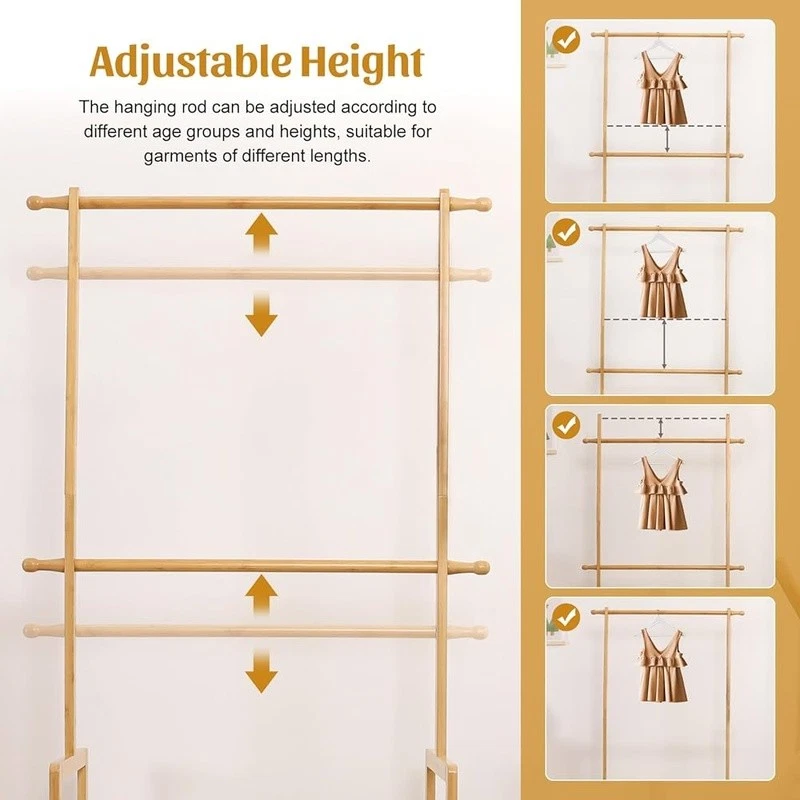 Adjustable Height

The hanging rod can be adjusted according to different age groups and heights, suitable for garments of different lengths.