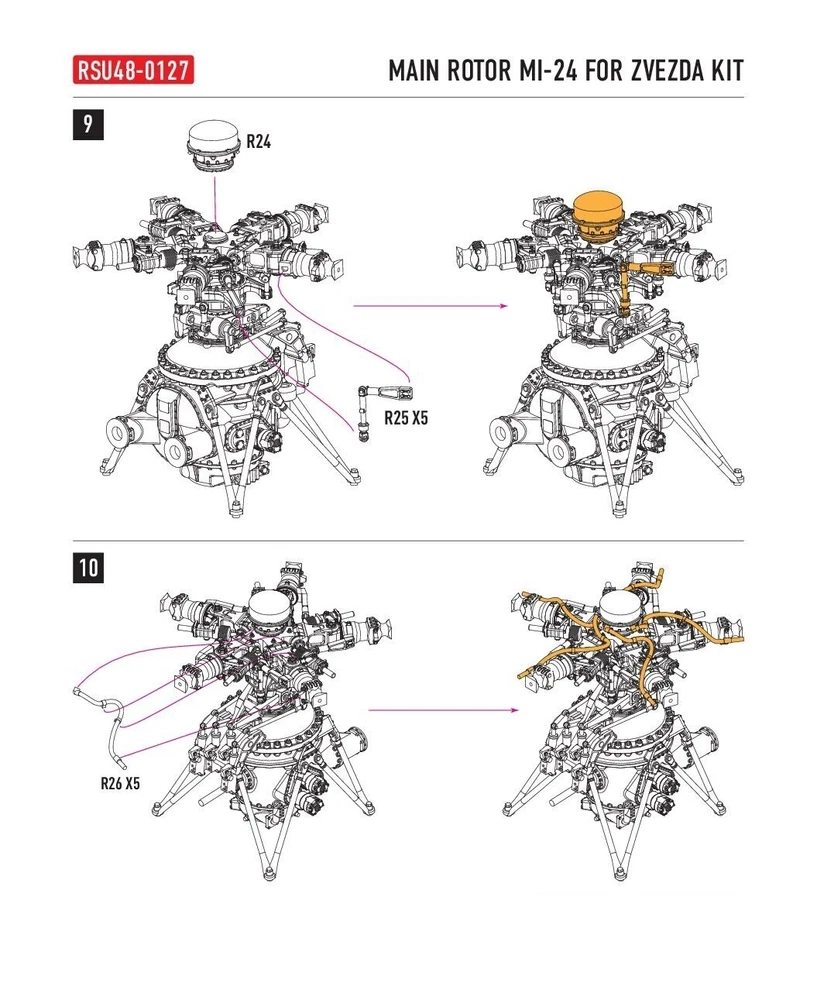 RSU48-0127

MAIN ROTOR MI-24 FOR ZVEZDA KIT

9

R24

R25 X5

10

R26 X5