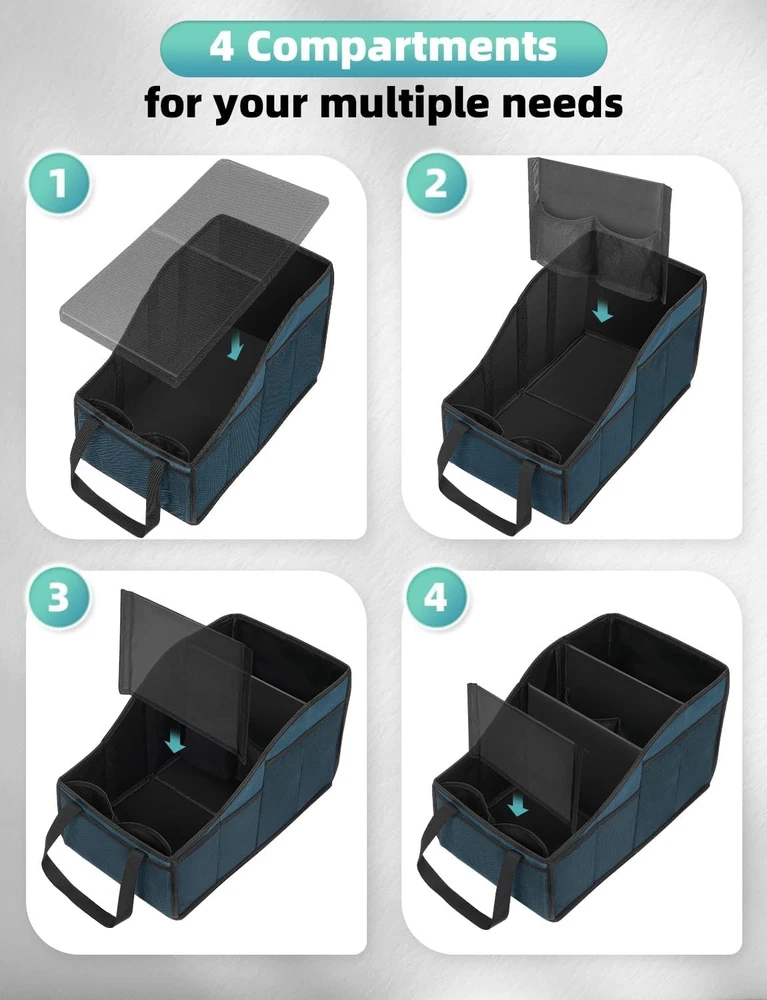 4 Compartments
for your multiple needs

1

2

3

4