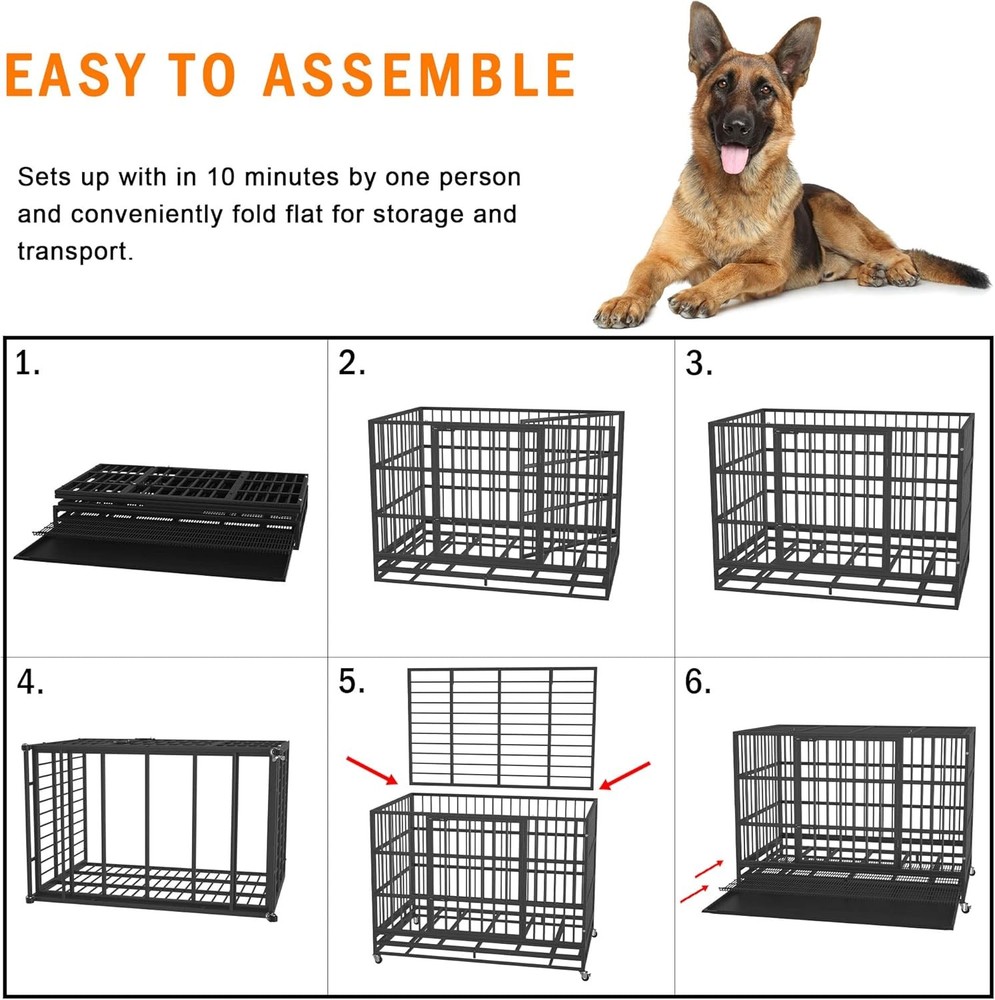 EASY TO ASSEMBLE

Sets up with in 10 minutes by one person and conveniently fold flat for storage and transport.

1.

2.

3.

4.

5.

6.