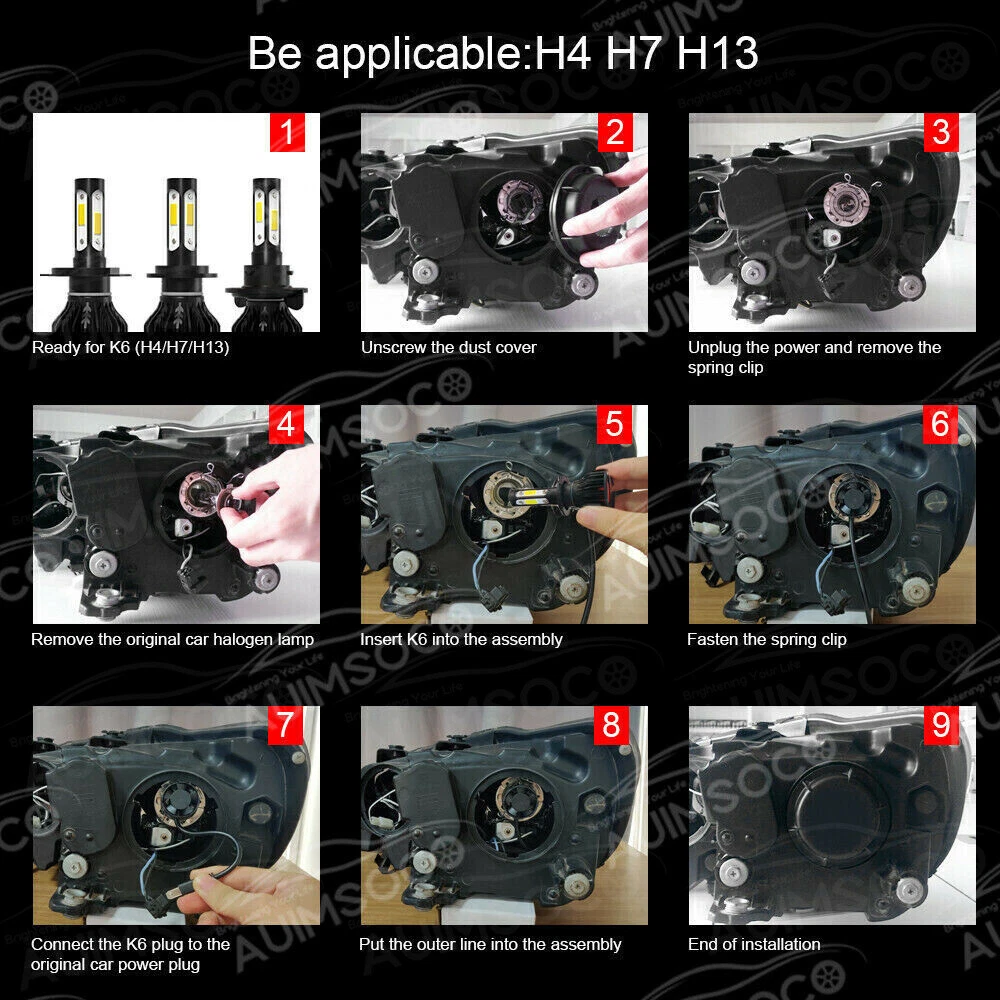 Be applicable:H4 H7 H13

1
Ready for K6 (H4/H7/H13)

2
Unscrew the dust cover

3
Unplug the power and remove the spring clip

4
Remove the original car halogen lamp

5
Insert K6 into the assembly

6
Fasten the spring clip

7
Connect the K6 plug to the original car power plug

8
Put the outer line into the assembly

9
End of installation

AUIMSOCO
Brightening Your Life