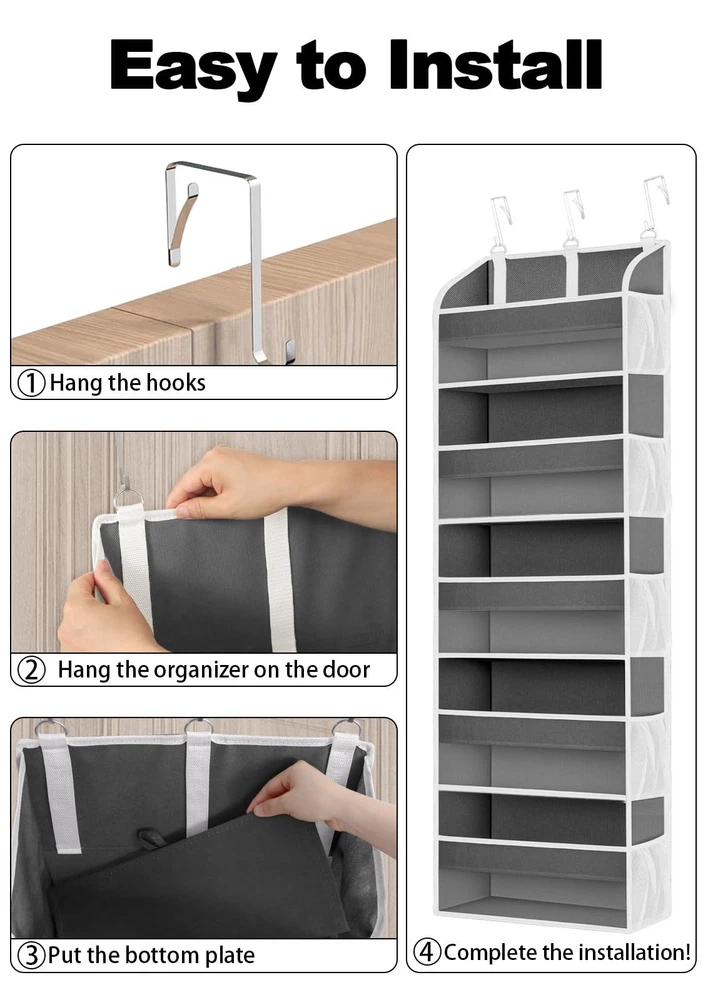 Easy to Install

①Hang the hooks

② Hang the organizer on the door

③Put the bottom plate

④Complete the installation!