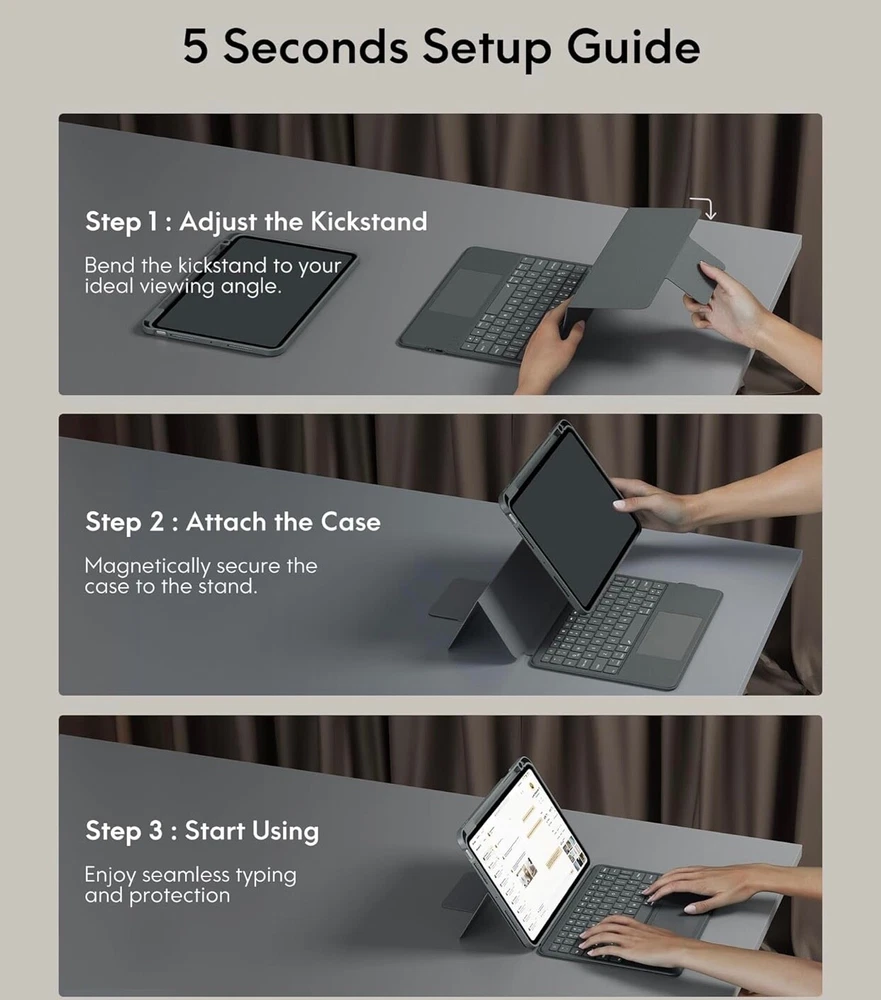 5 Seconds Setup Guide

Step 1 : Adjust the Kickstand

Bend the kickstand to your ideal viewing angle.

Step 2 : Attach the Case

Magnetically secure the case to the stand.

Step 3 : Start Using

Enjoy seamless typing and protection