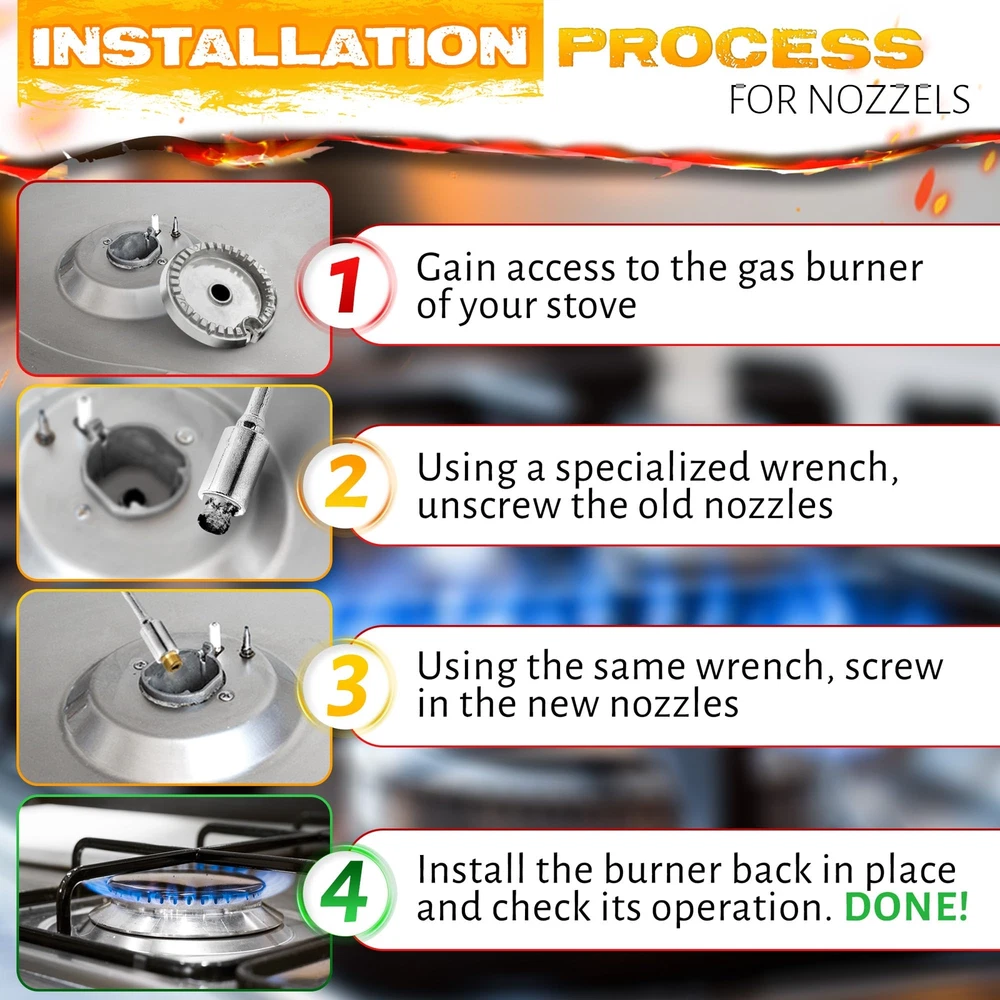 INSTALLATION PROCESS
FOR NOZZELS

1 Gain access to the gas burner of your stove

2 Using a specialized wrench, unscrew the old nozzles

3 Using the same wrench, screw in the new nozzles

4 Install the burner back in place and check its operation. DONE!