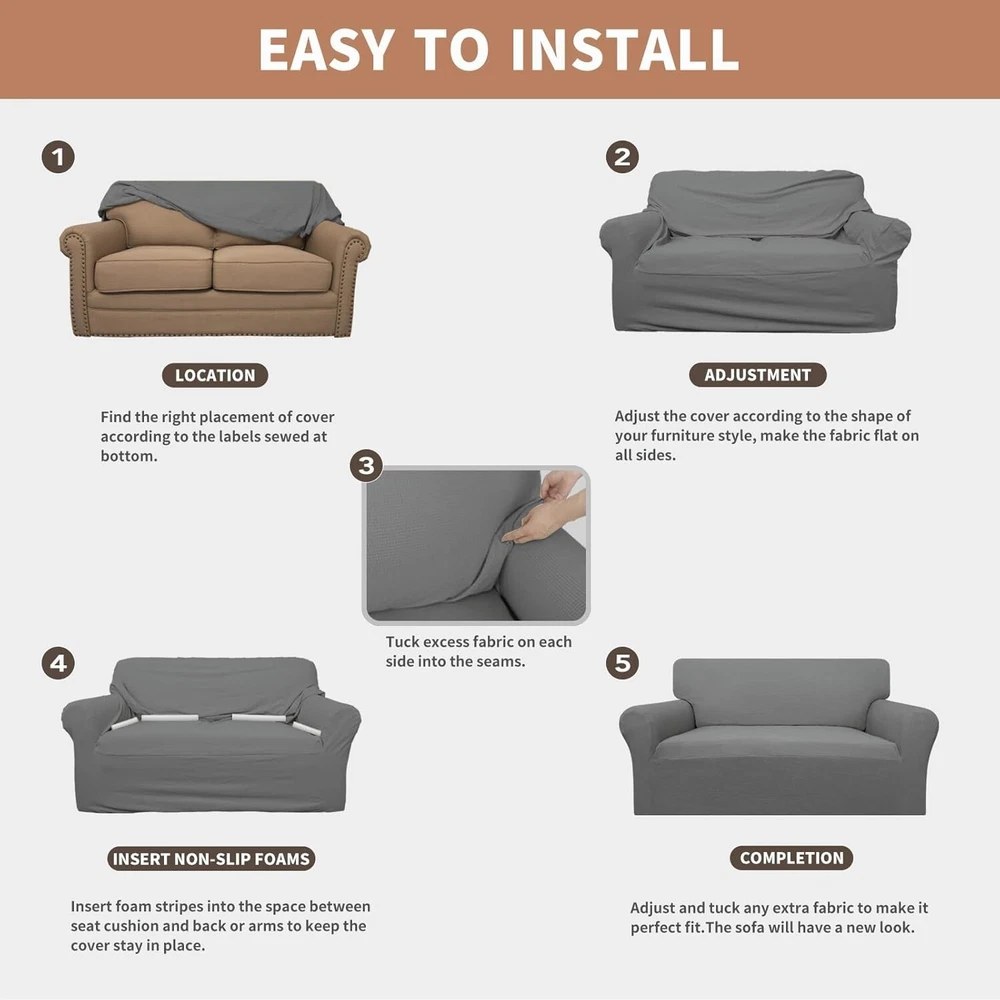 EASY TO INSTALL

1

LOCATION

Find the right placement of cover according to the labels sewed at bottom.

2

ADJUSTMENT

Adjust the cover according to the shape of your furniture style, make the fabric flat on all sides.

3

Tuck excess fabric on each side into the seams.

4

INSERT NON-SLIP FOAMS

Insert foam stripes into the space between seat cushion and back or arms to keep the cover stay in place.

5

COMPLETION

Adjust and tuck any extra fabric to make it perfect fit.The sofa will have a new look.